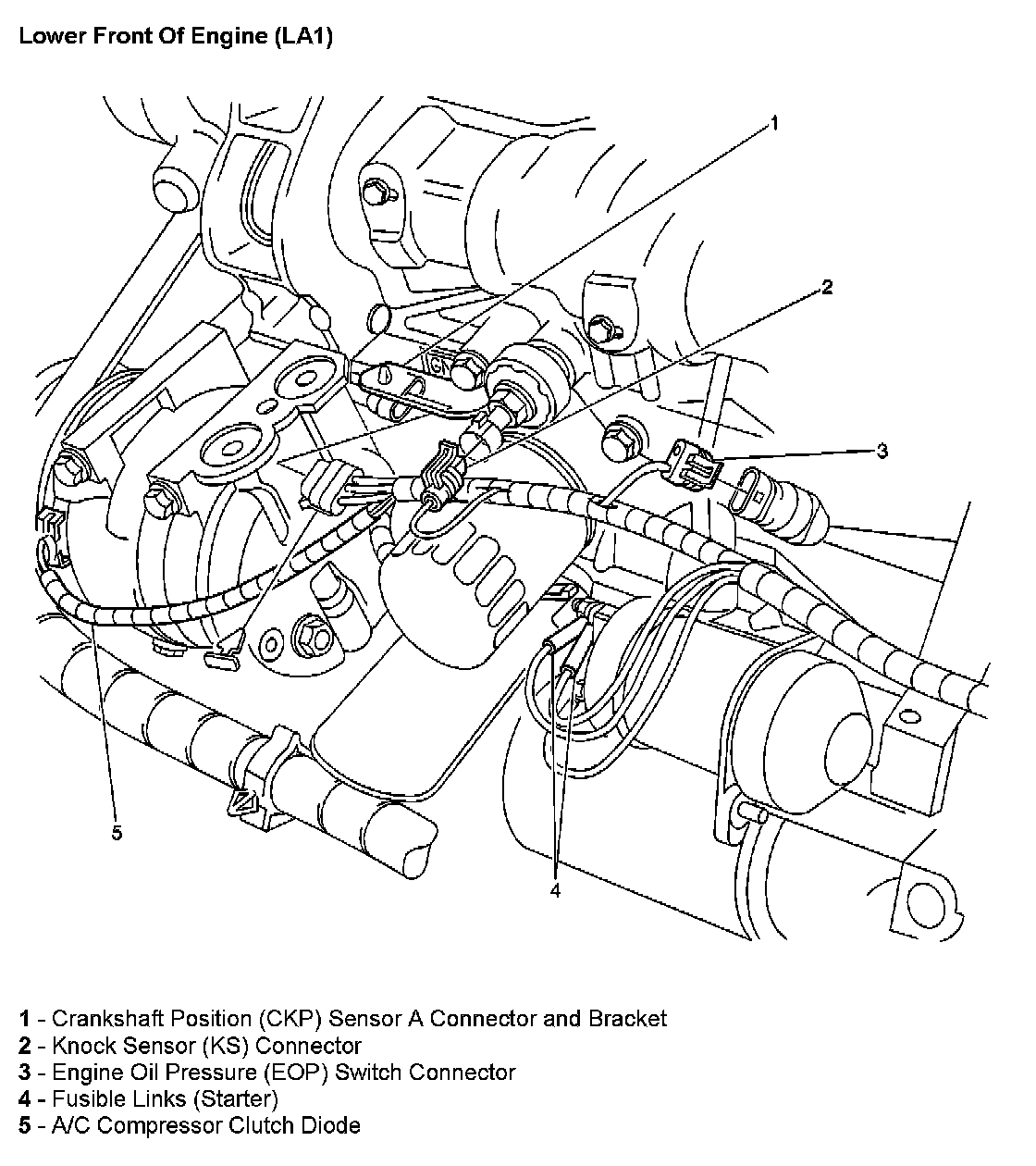 Lower Front Of Engine (LA1)

1

2

3

5

4

1 - Crankshaft Position (CKP) Sensor A Connector and Bracket
2 - Knock Sensor (KS) Connector
3 - Engine Oil Pressure (EOP) Switch Connector
4 - Fusible Links (Starter)
5 - A/C Compressor Clutch Diode