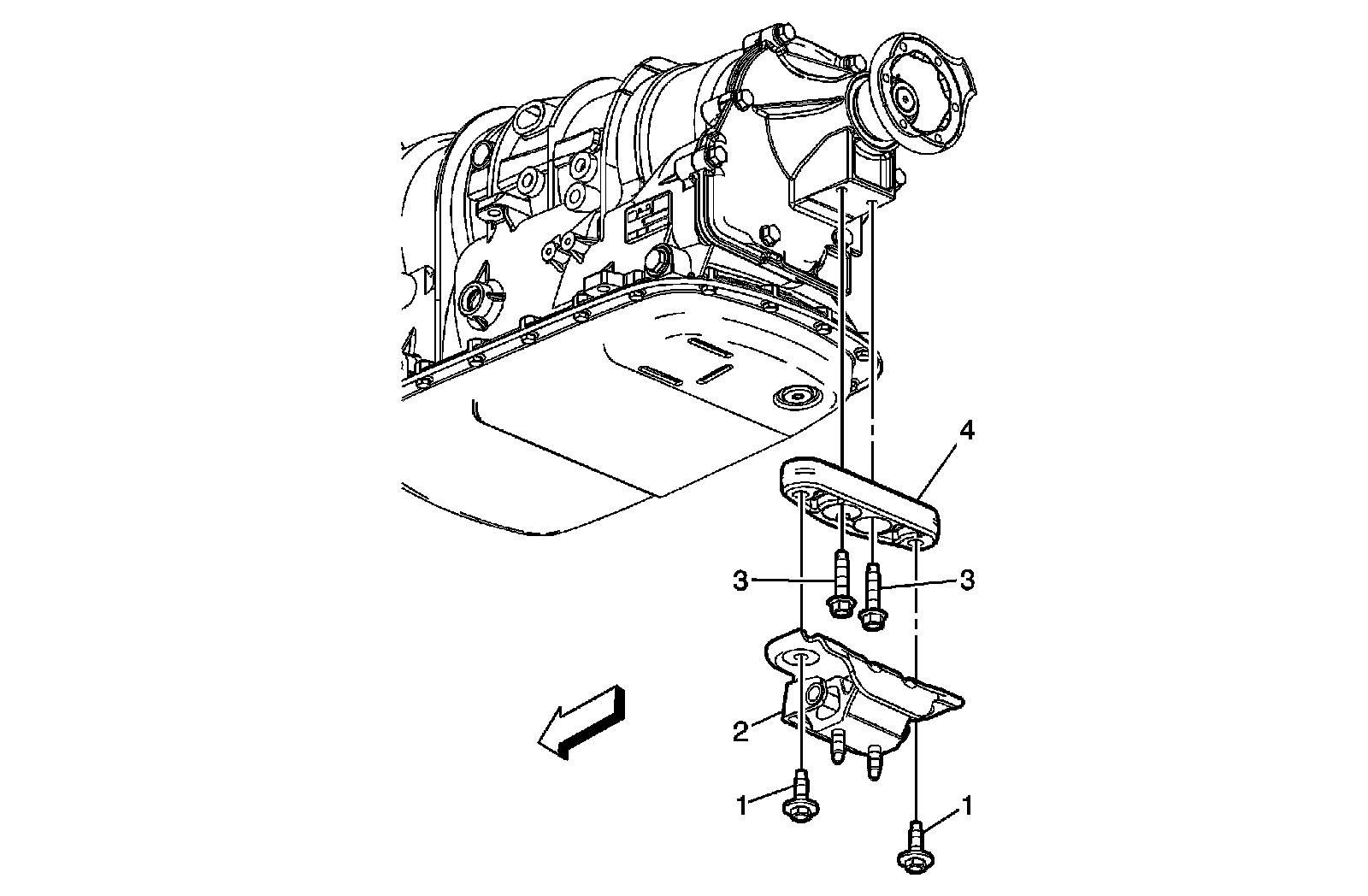 4

3

3

2

1

1