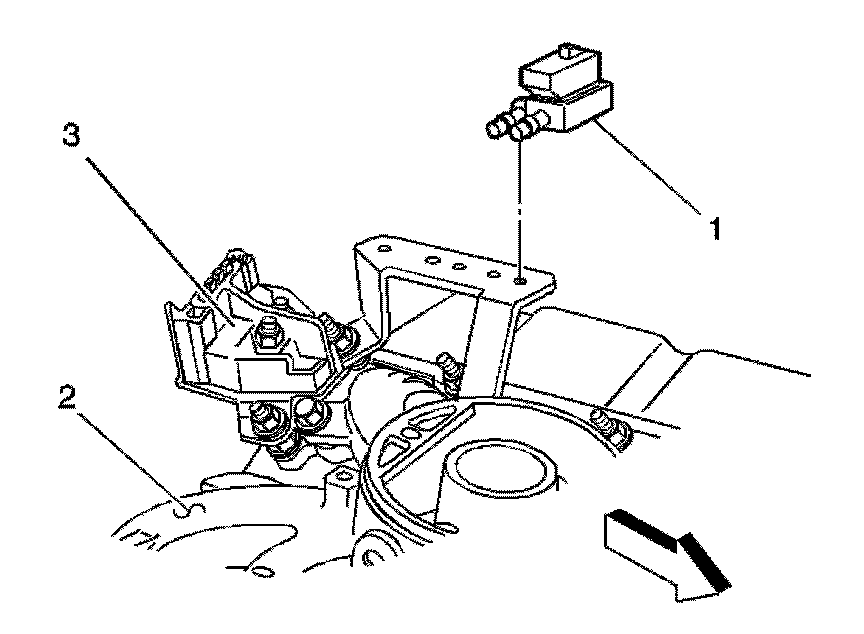 3
1
2