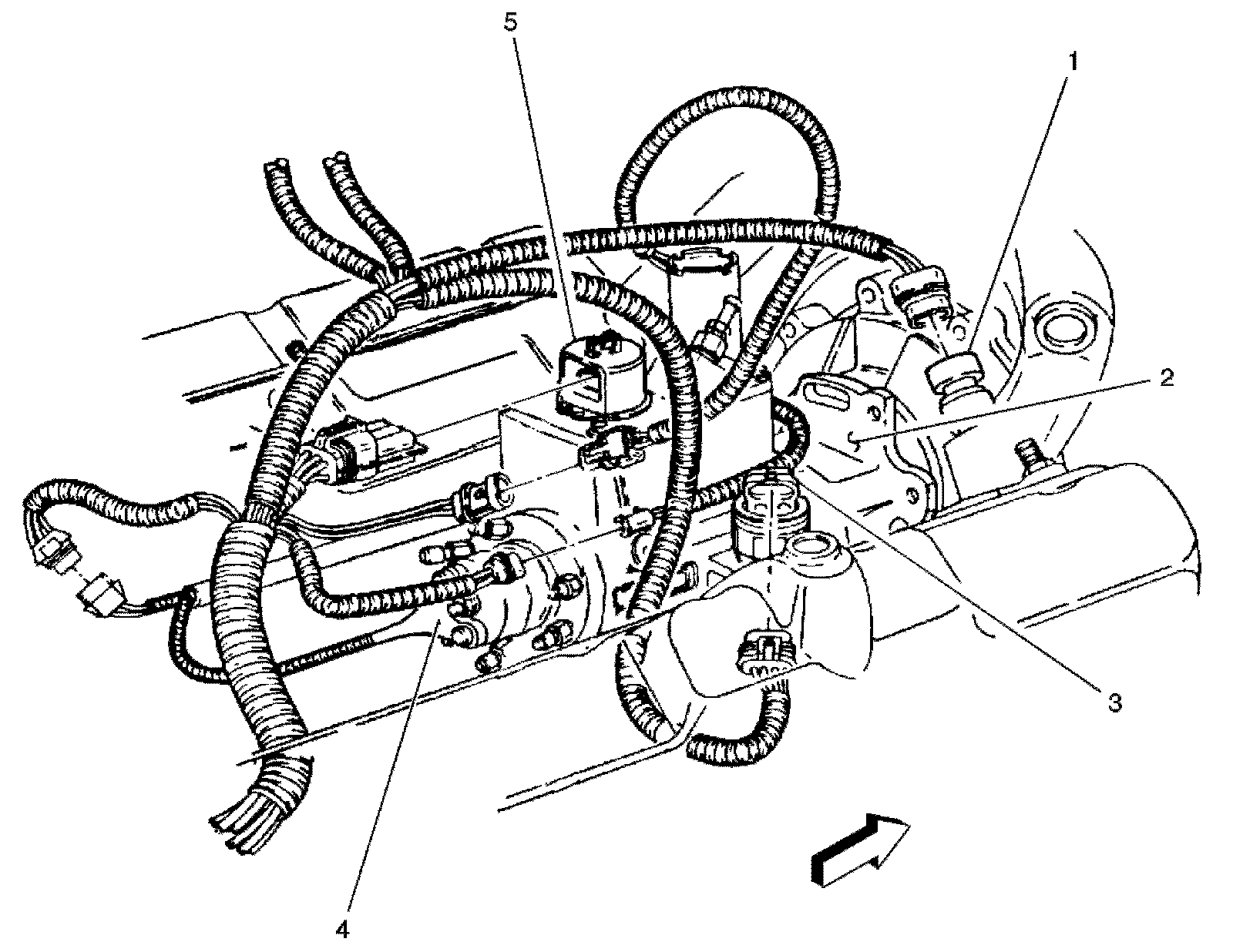 5
1
2
3
4