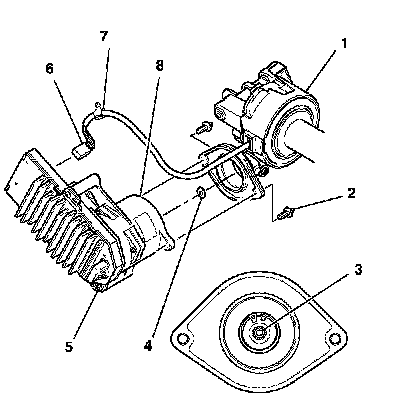 7
1
6
8
2
3
5
4