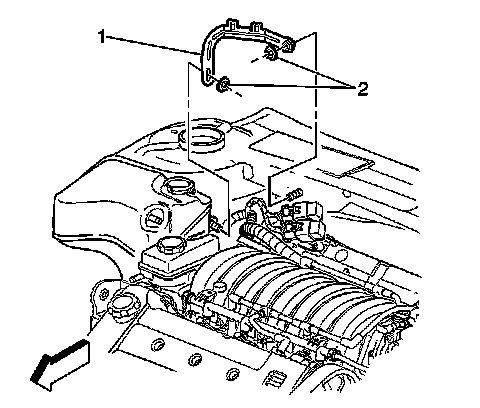 1
2