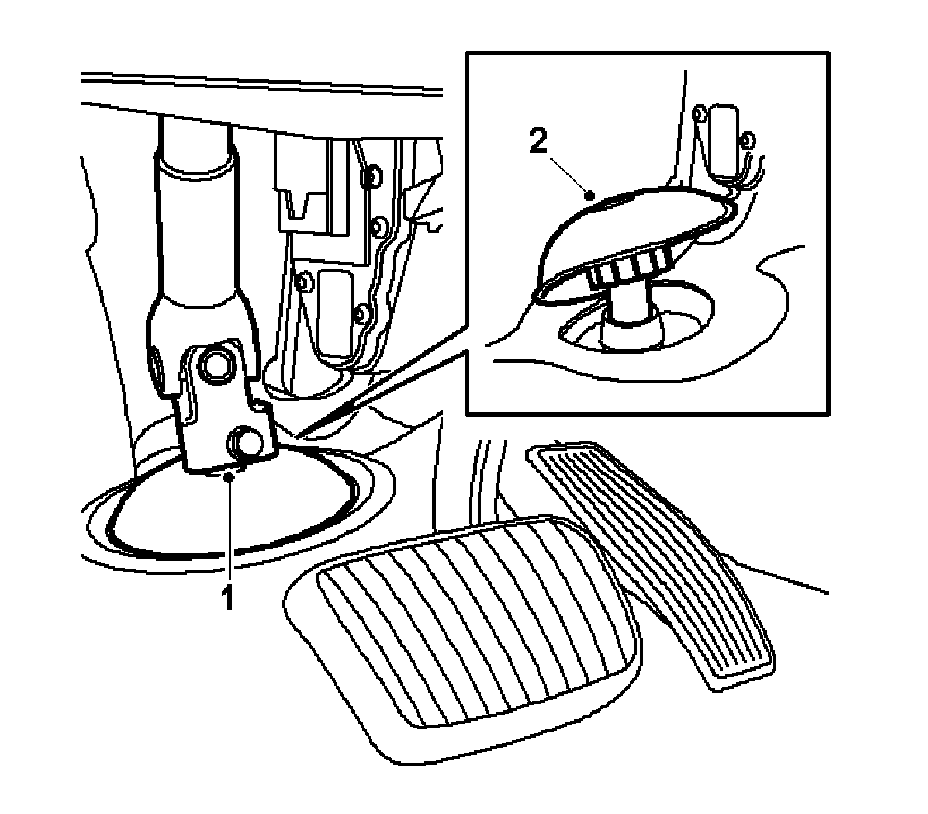 2

1