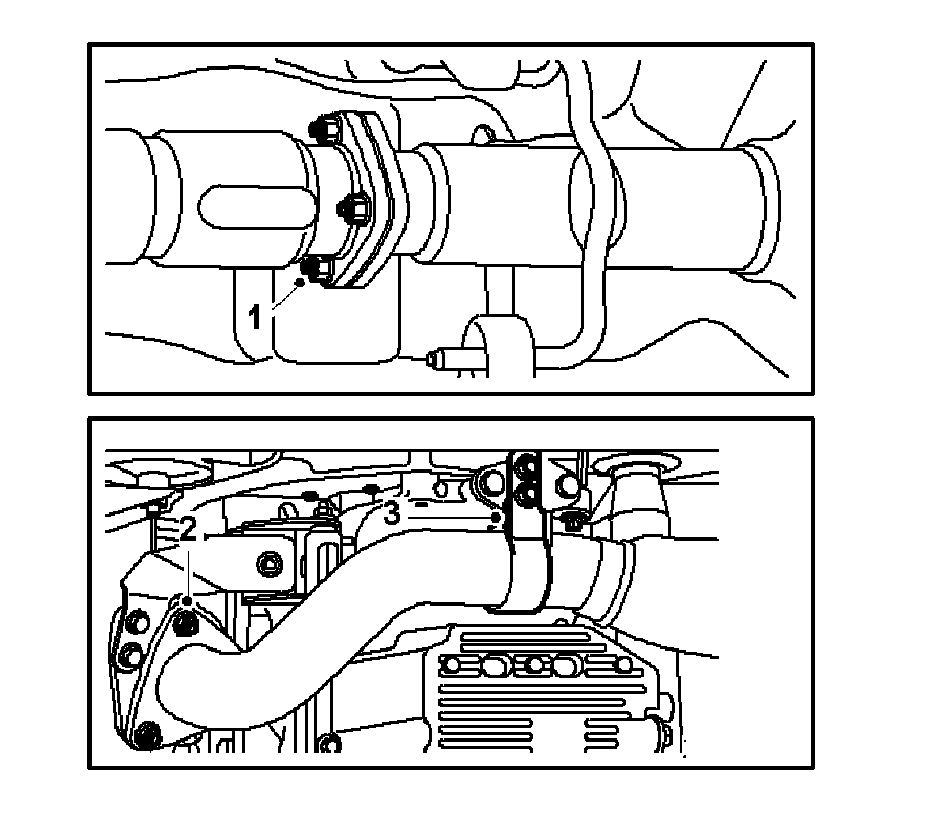 1

2

3