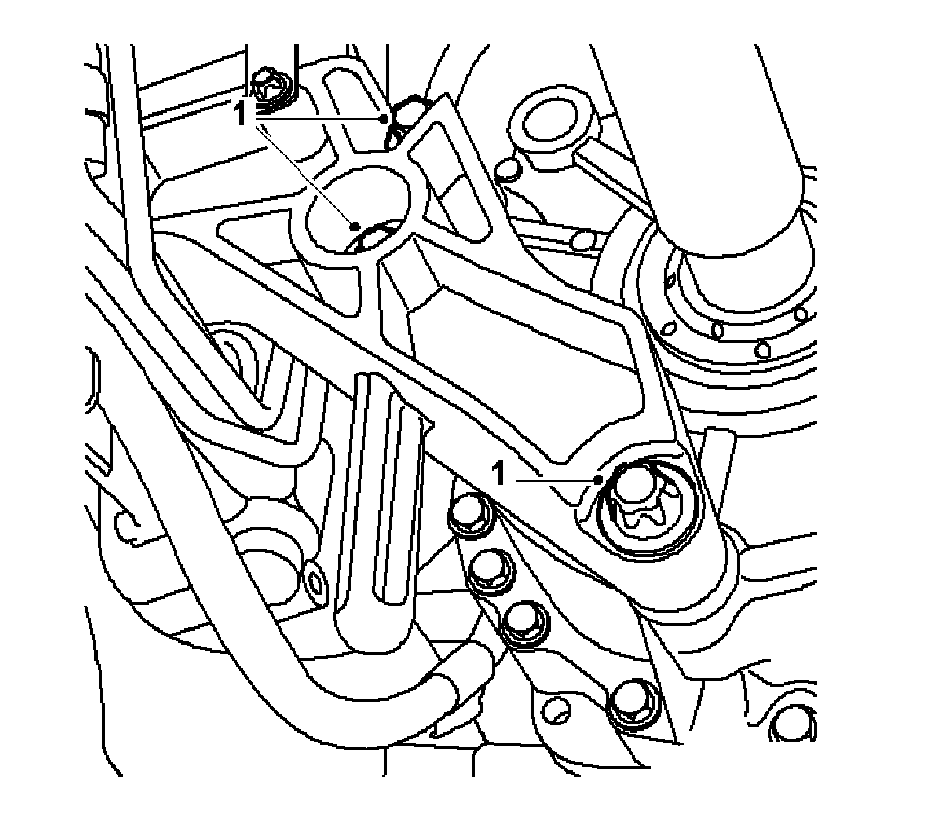 1
1