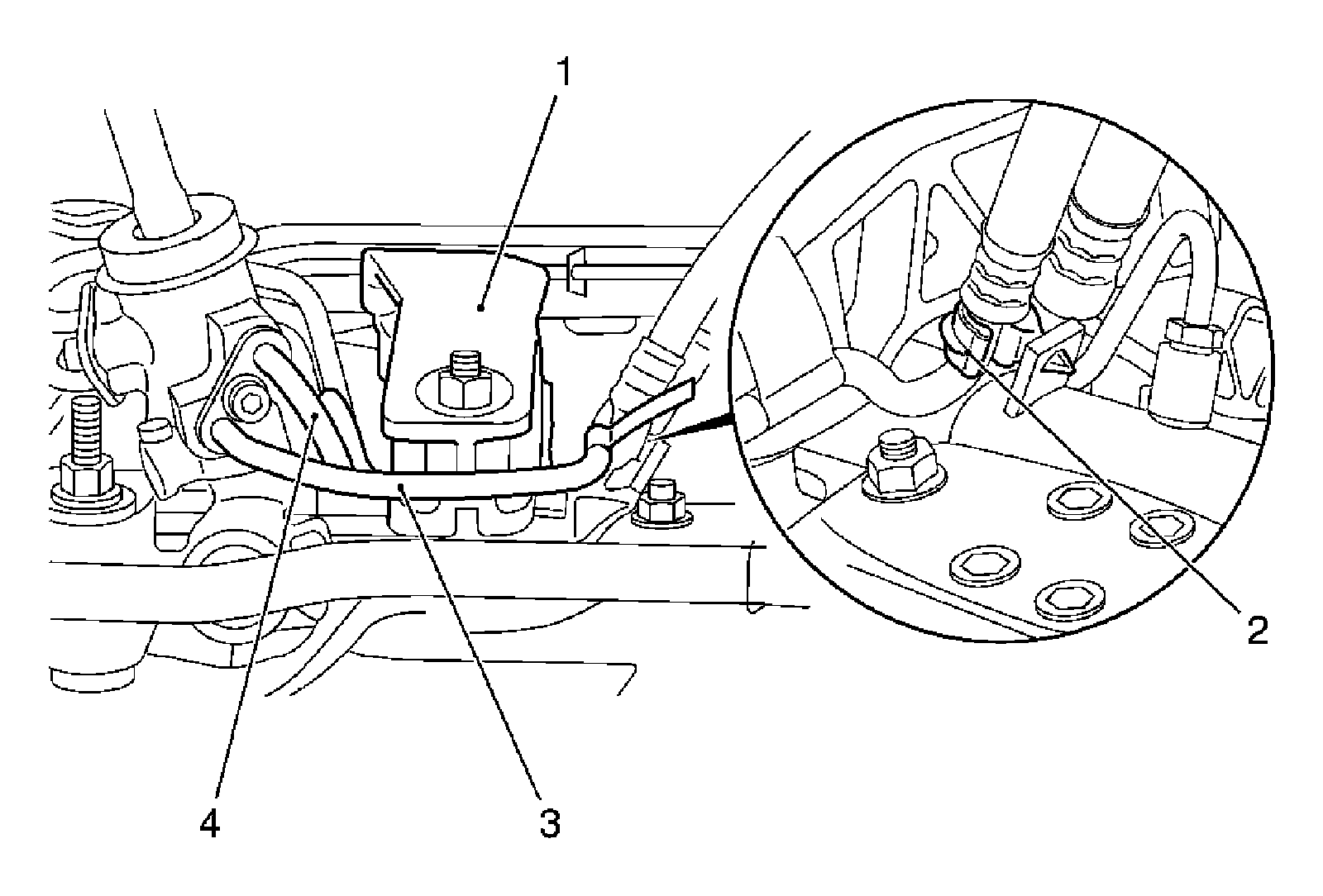 1
2
4
3