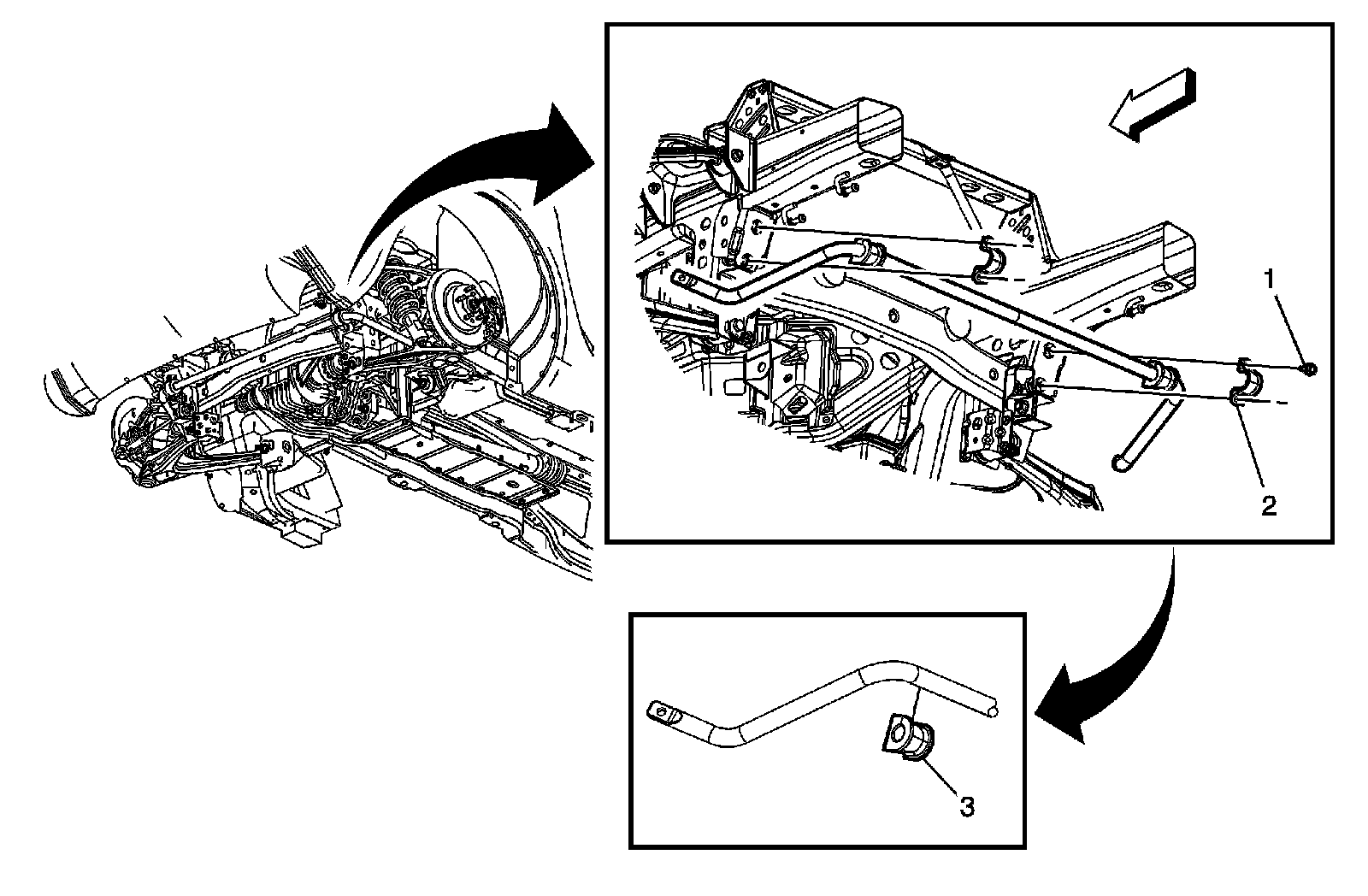 1

2

3