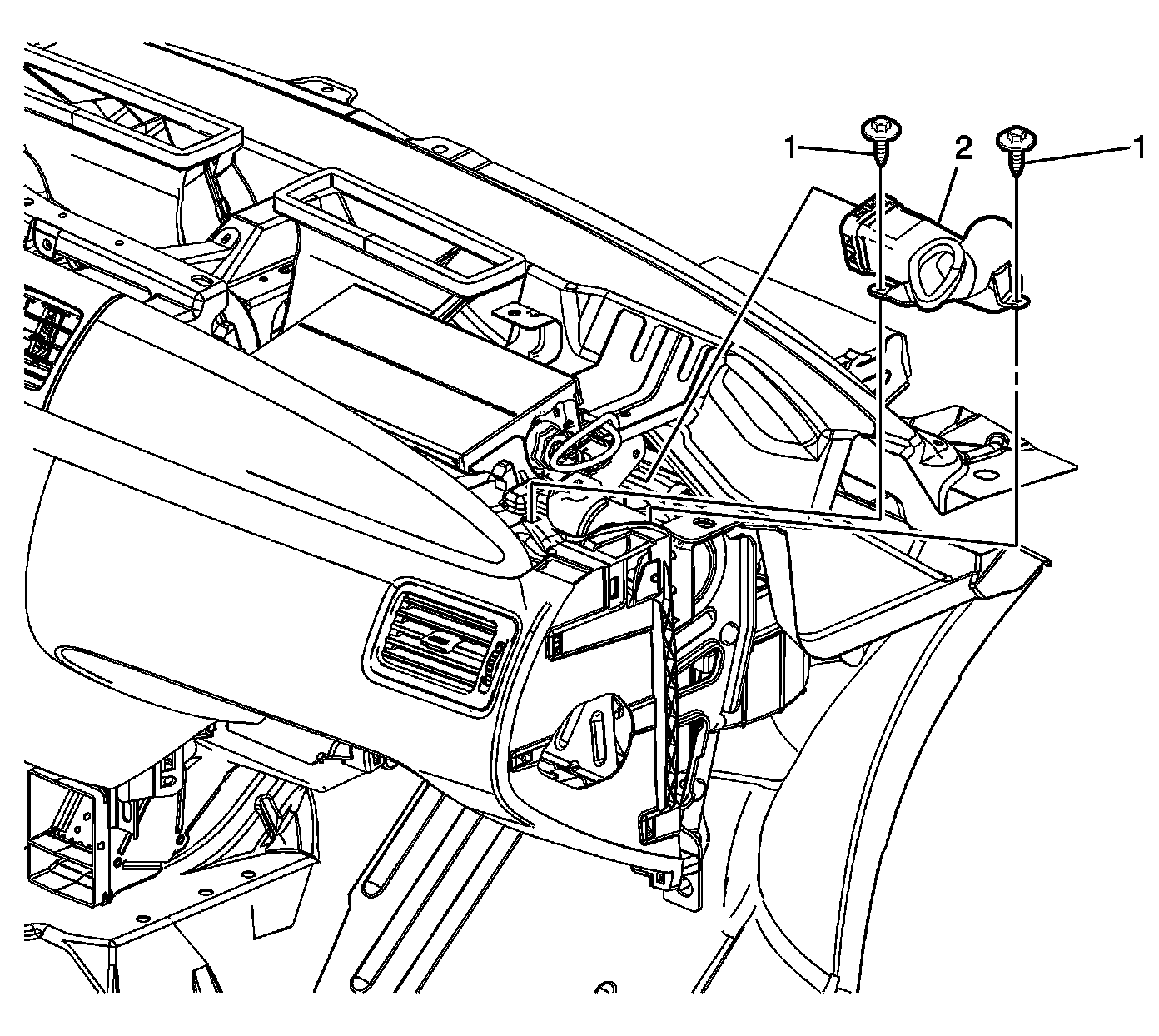 1
2
1