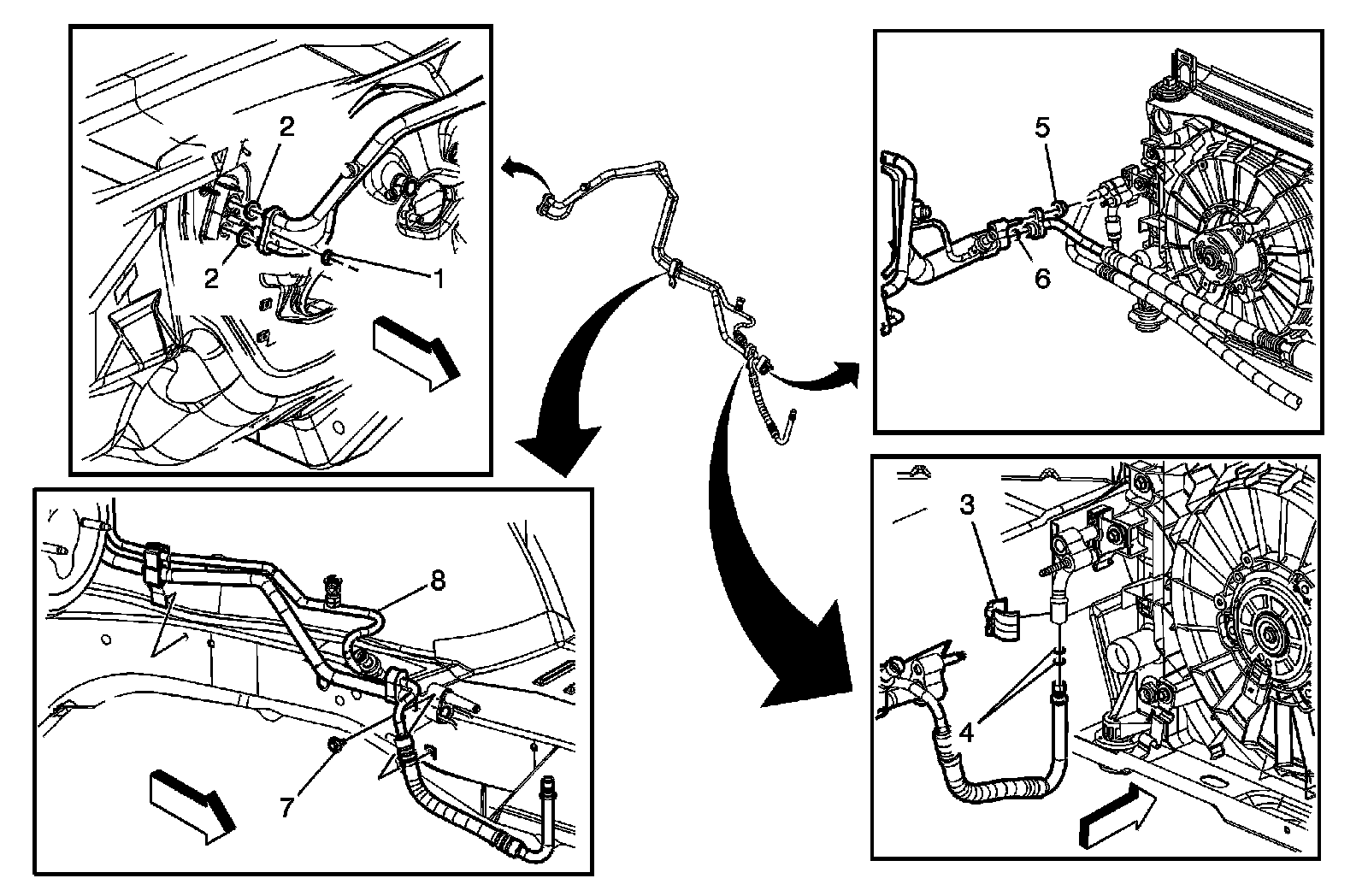 2
2
1
5
6
8
7
3
4