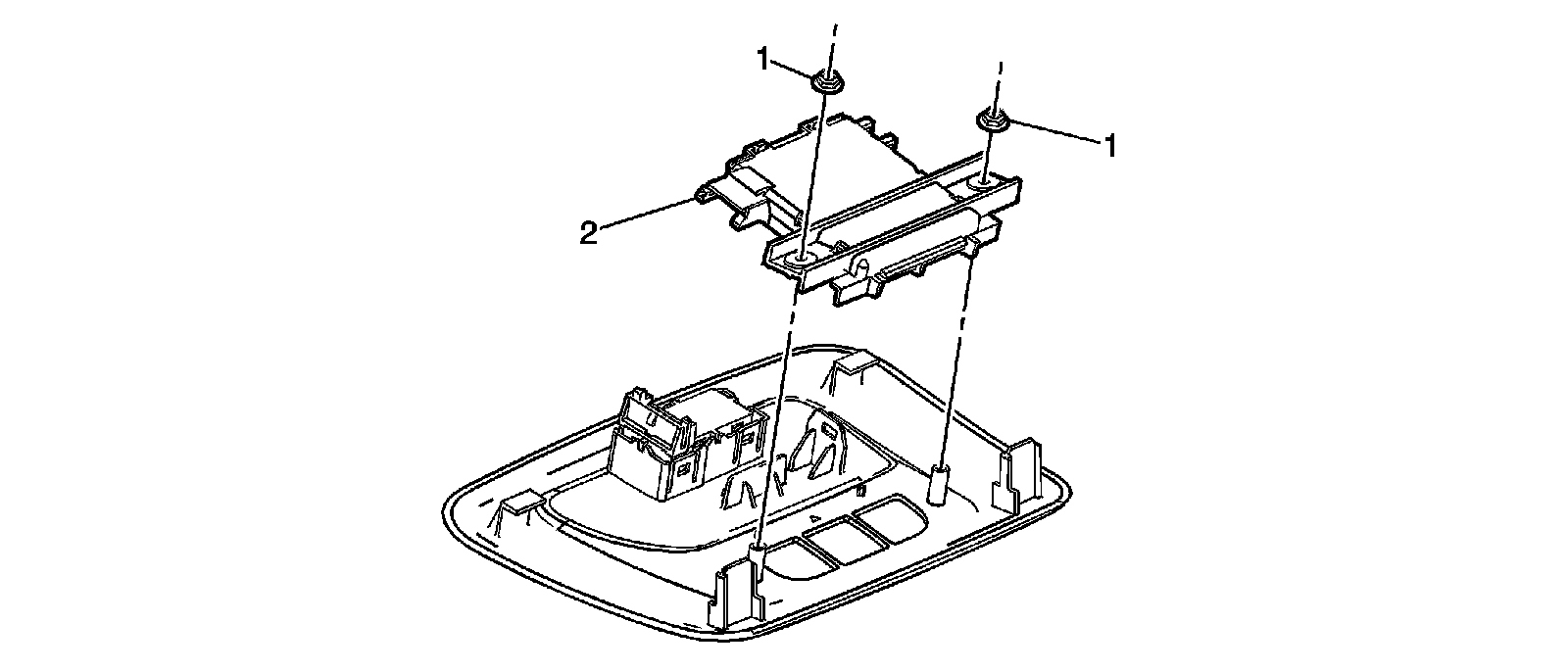 1
1
2