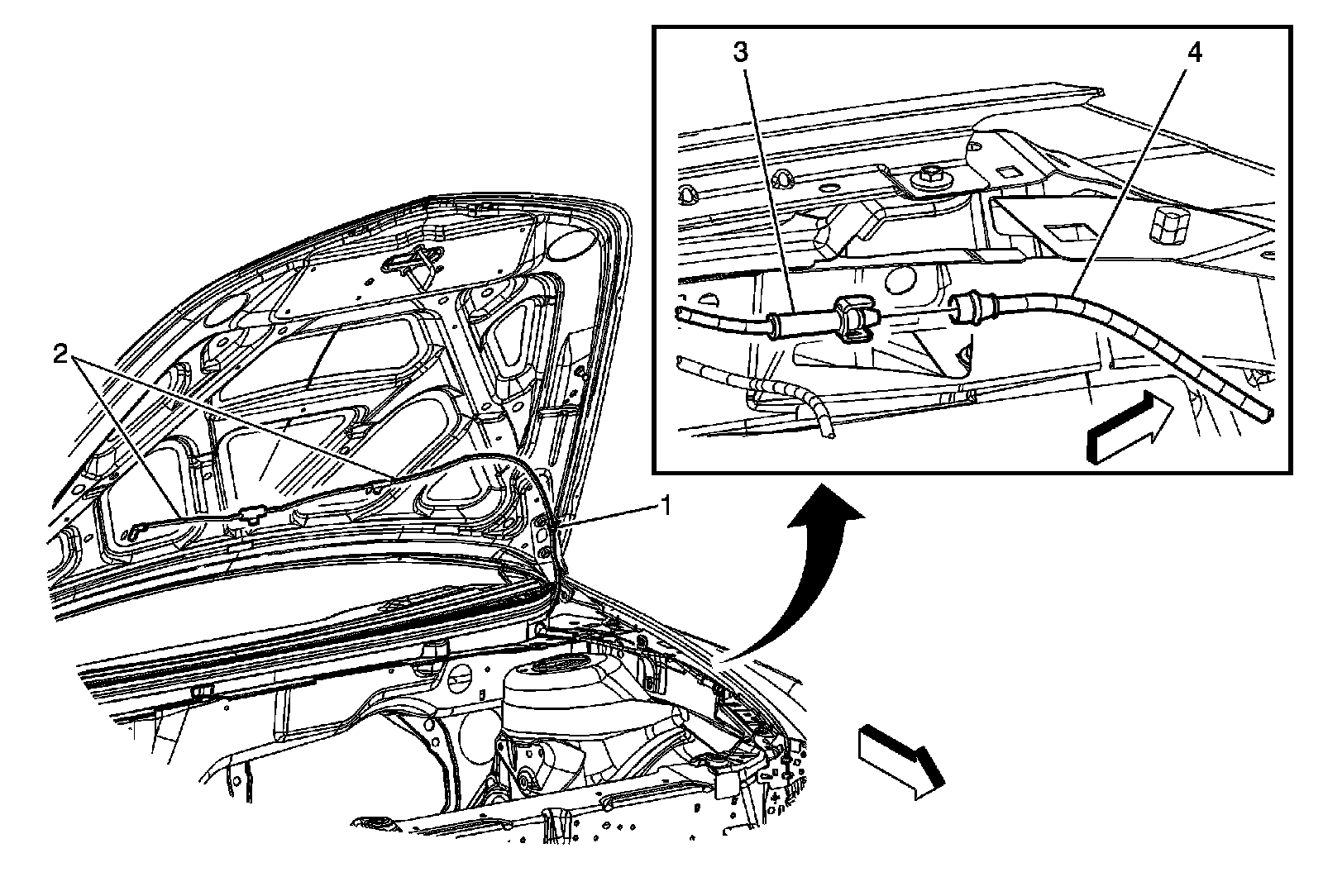 3
4
2
1