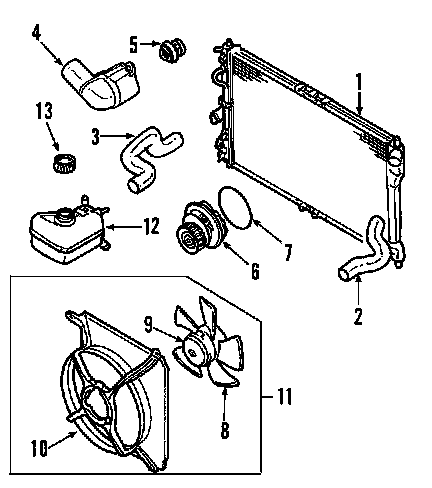 4
5
1
13
3
12
7
6
2
9
11
8
10