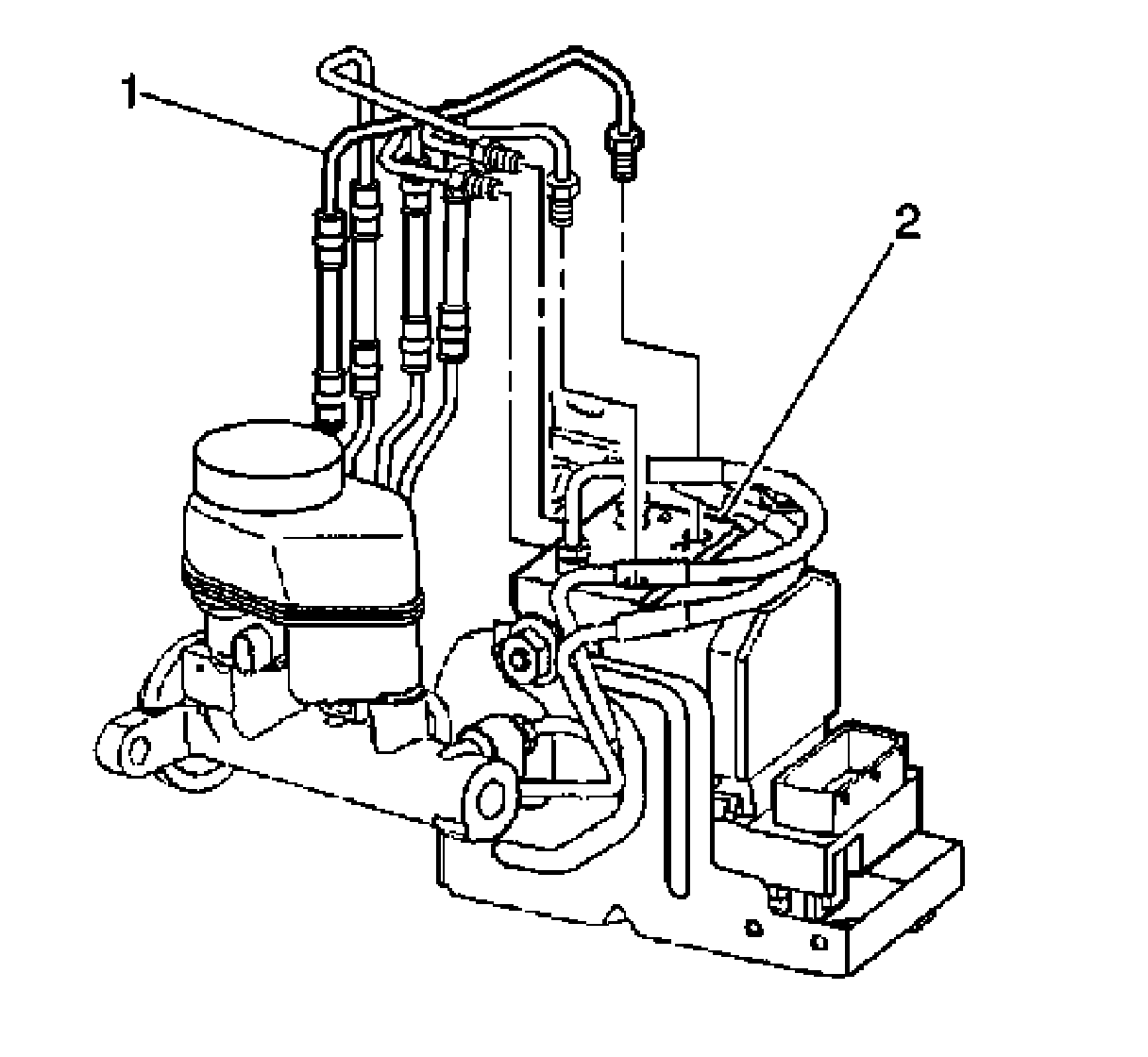 1
2