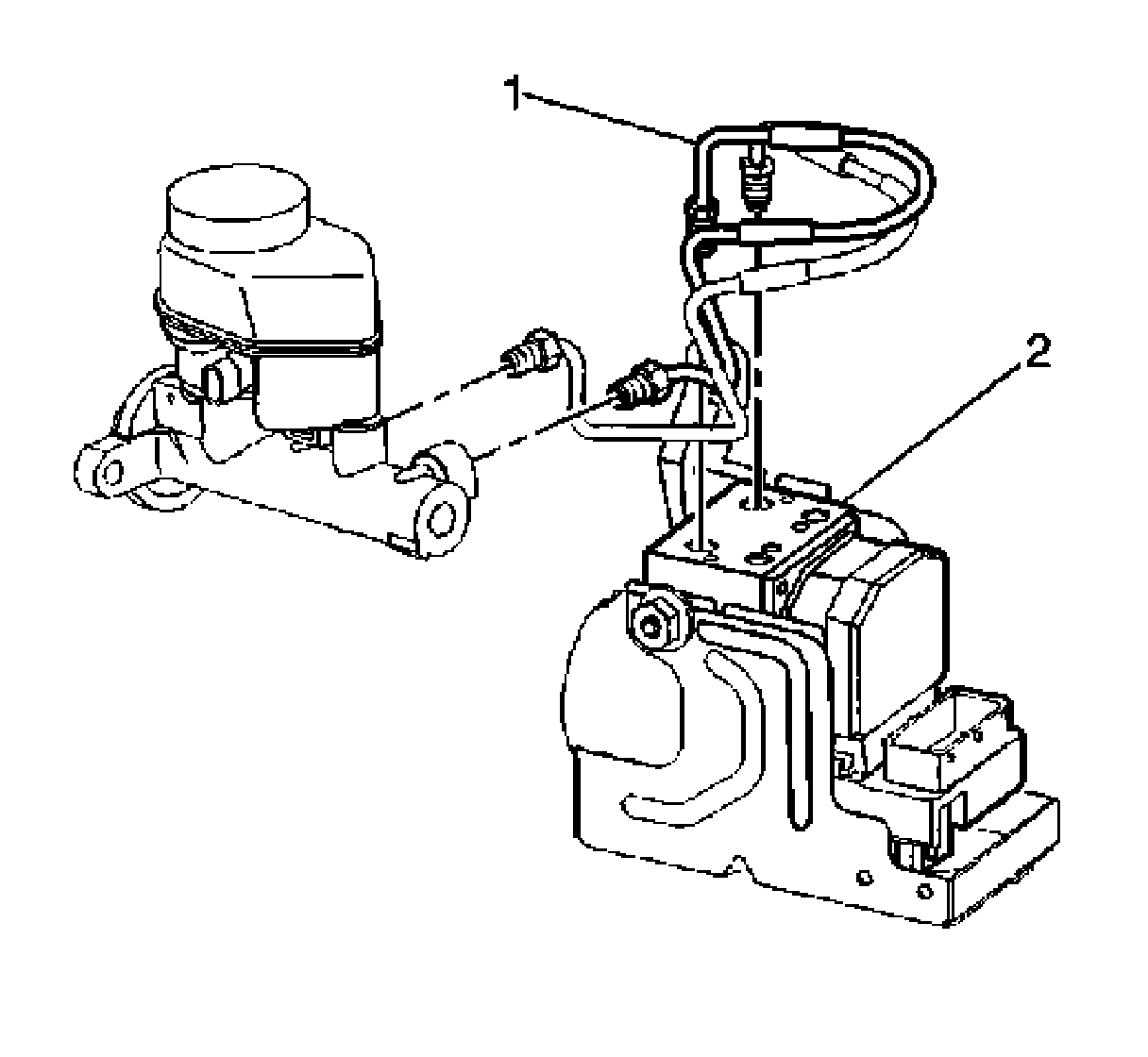 1
2