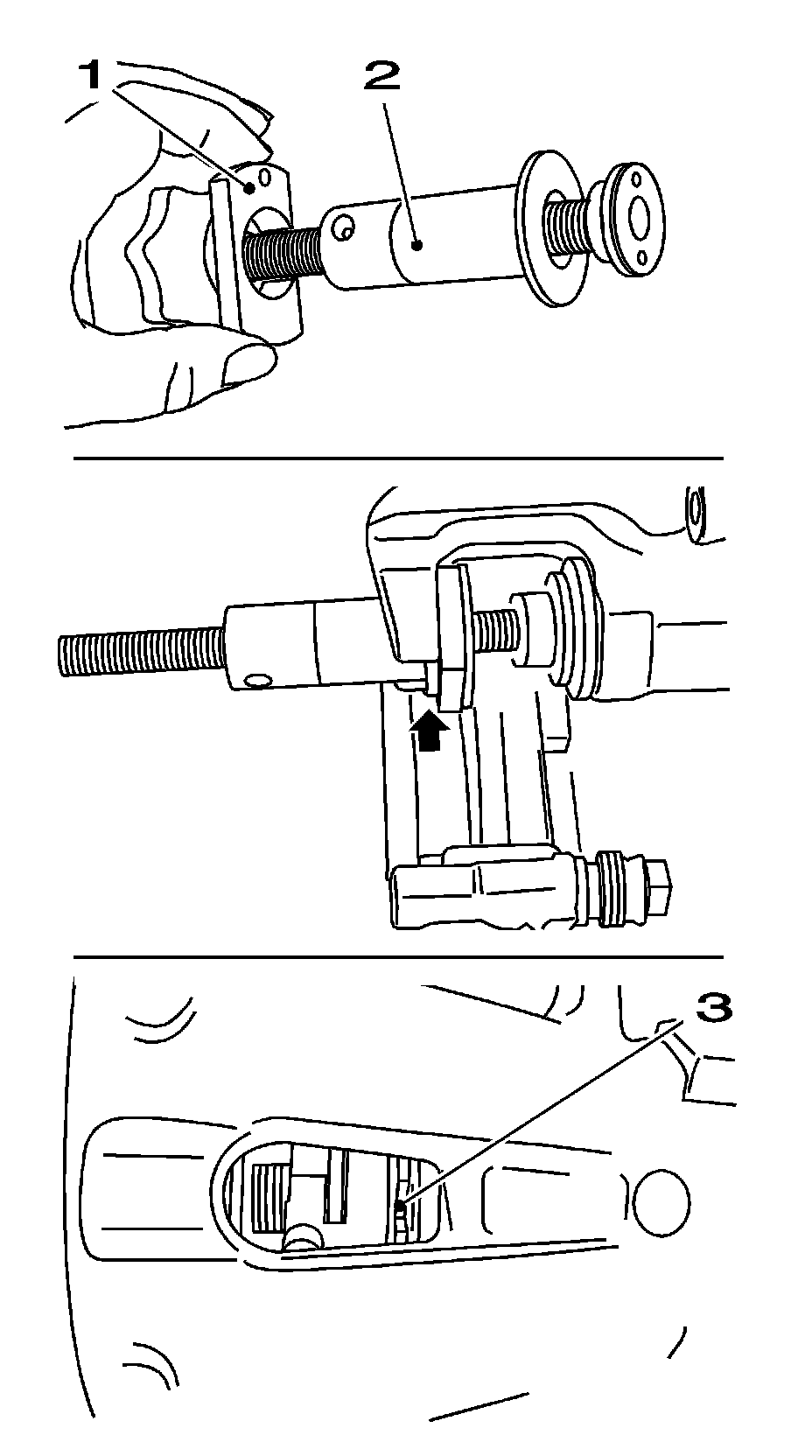 1
2
3