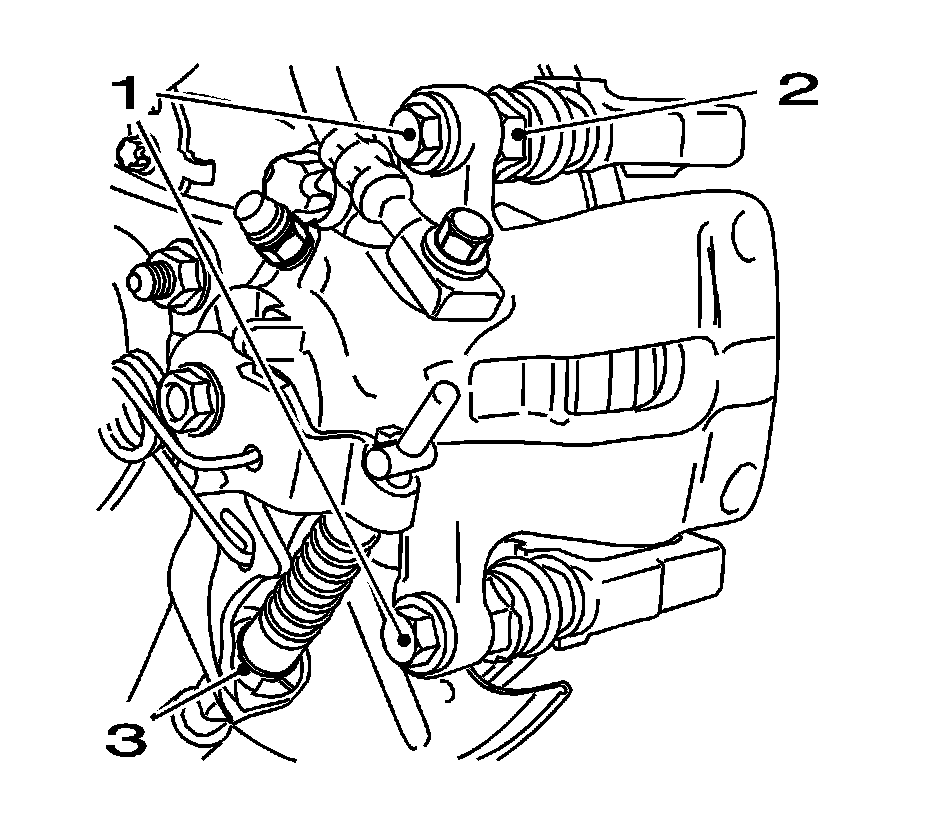 1
2
3