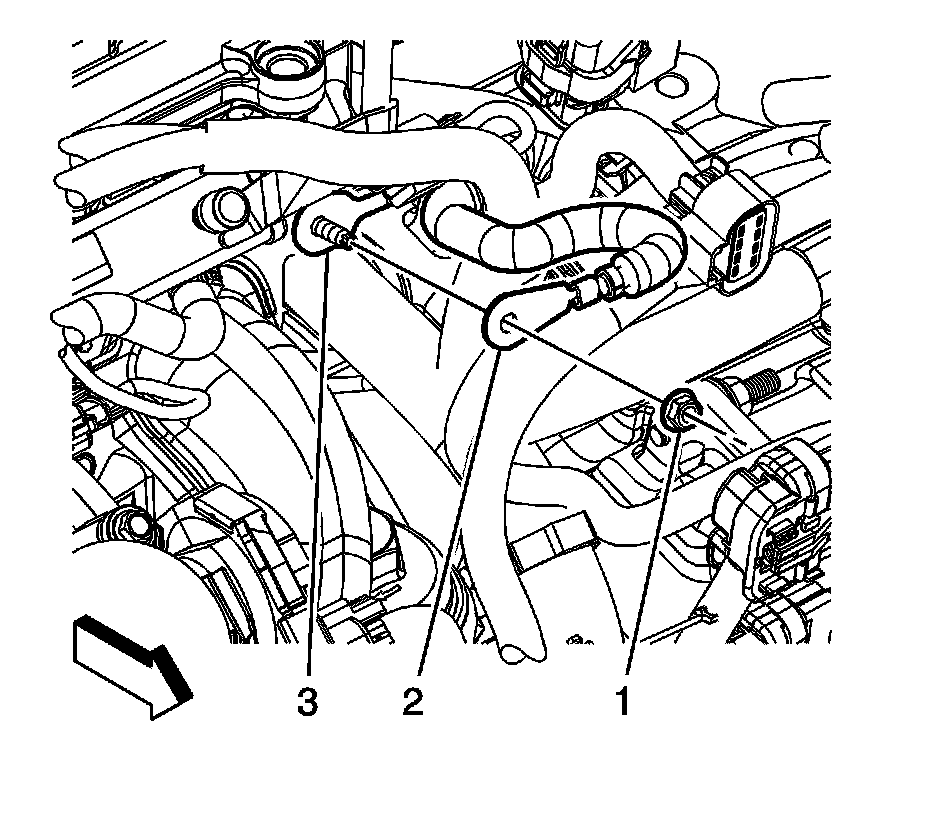 3
2
1