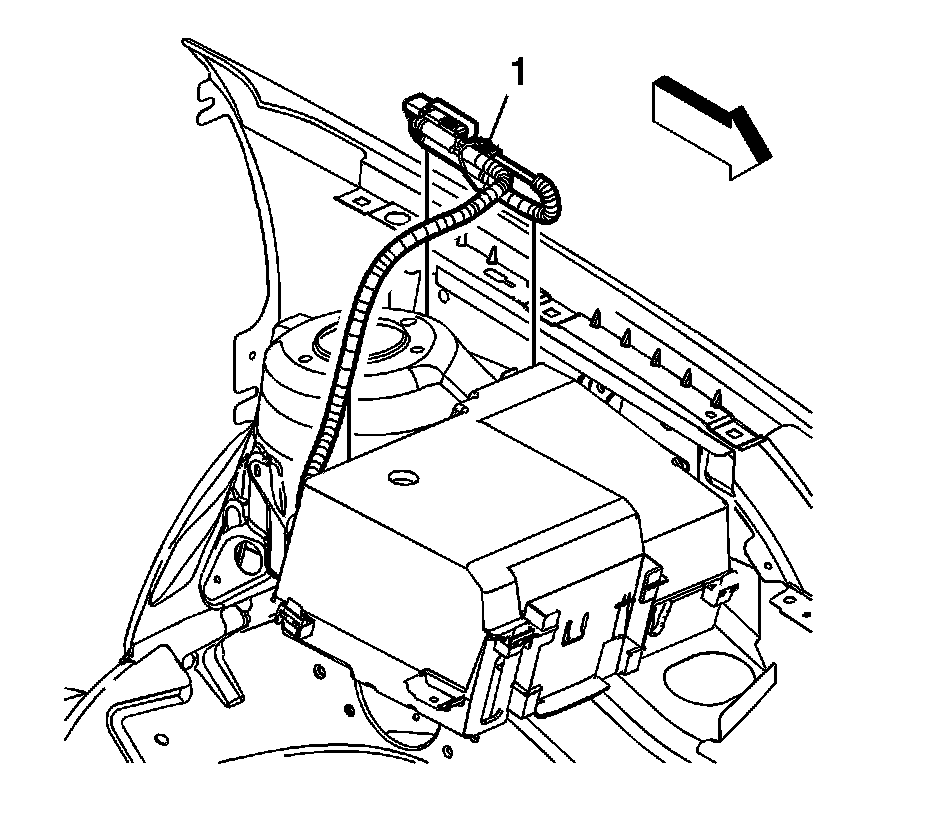 1