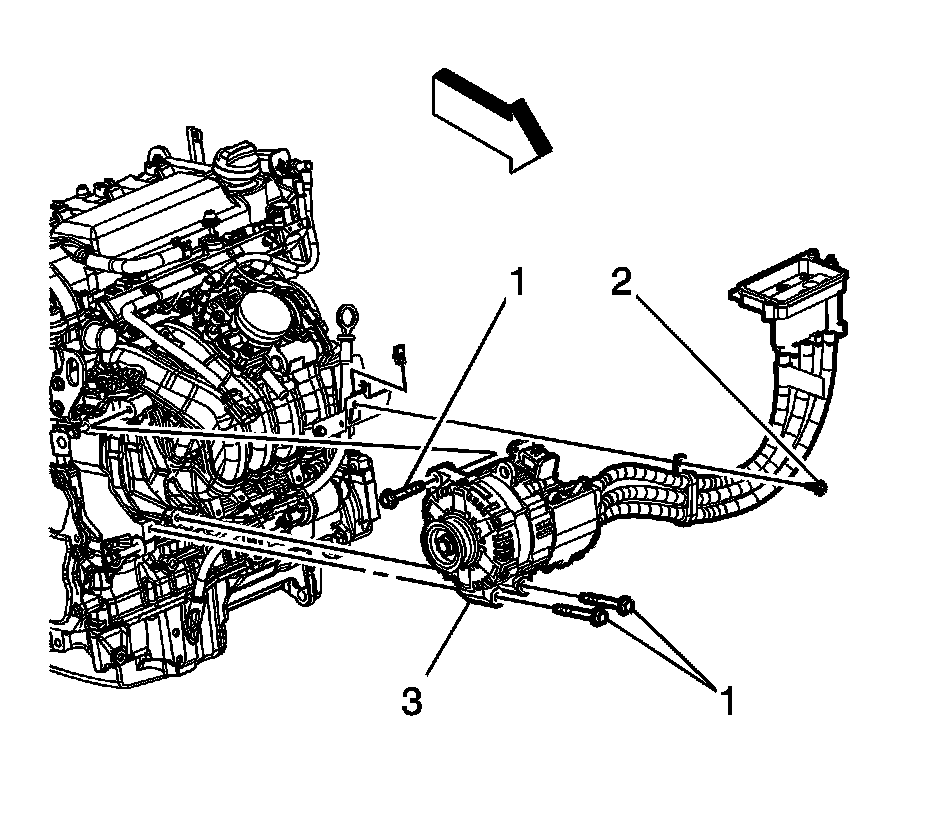 1
2
3
1