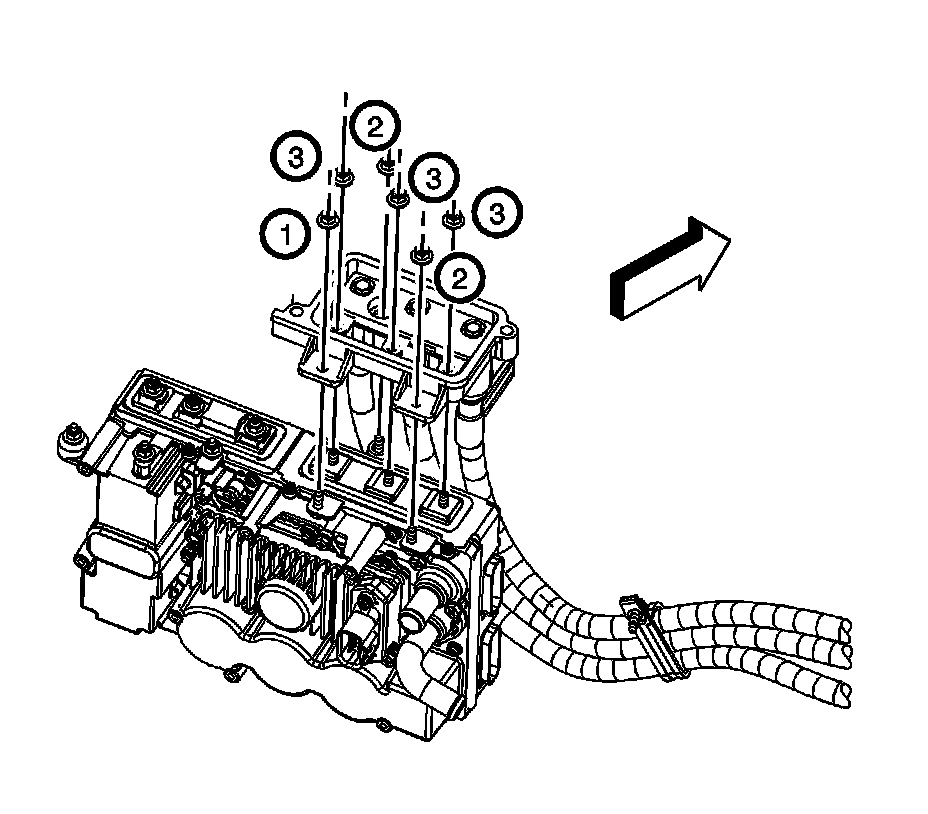 3
2
3
3
1
2