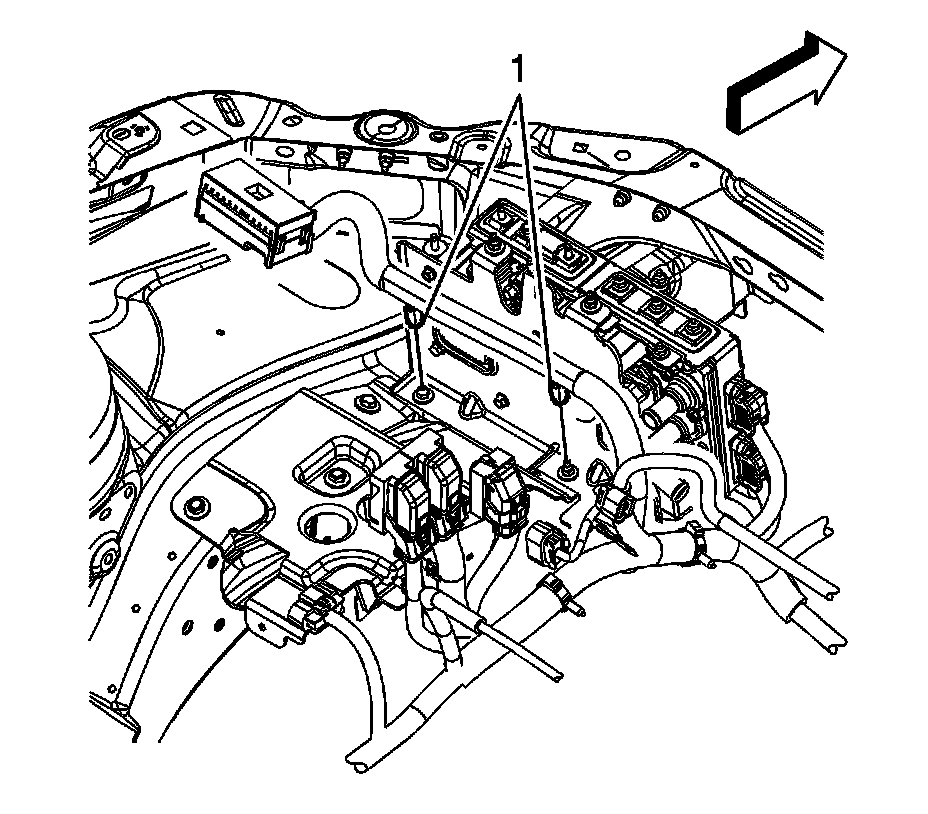 1