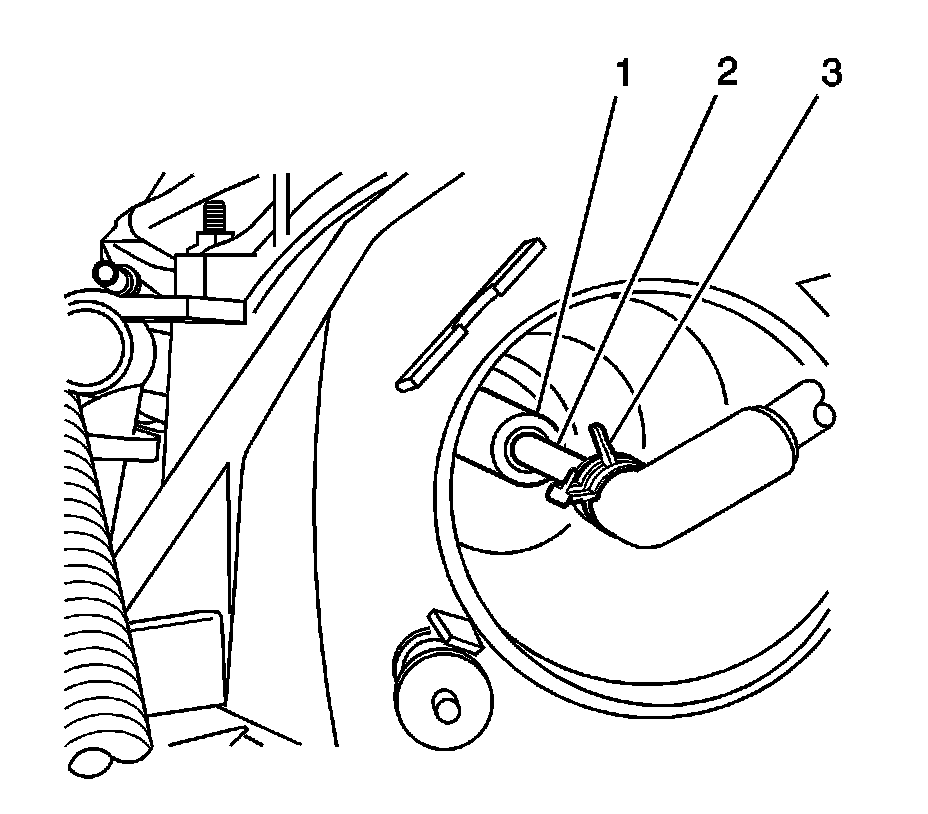 1 2 3