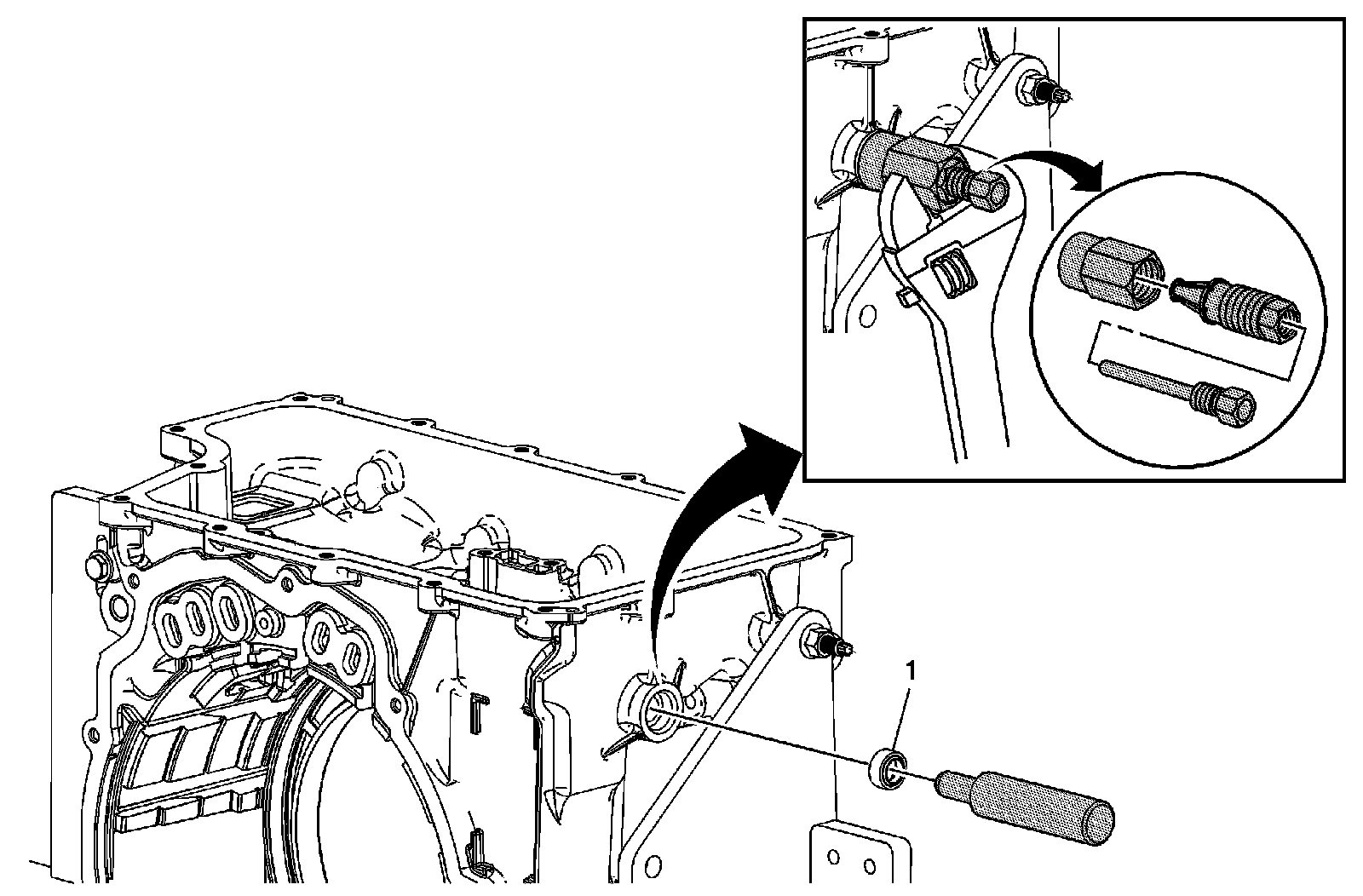 1