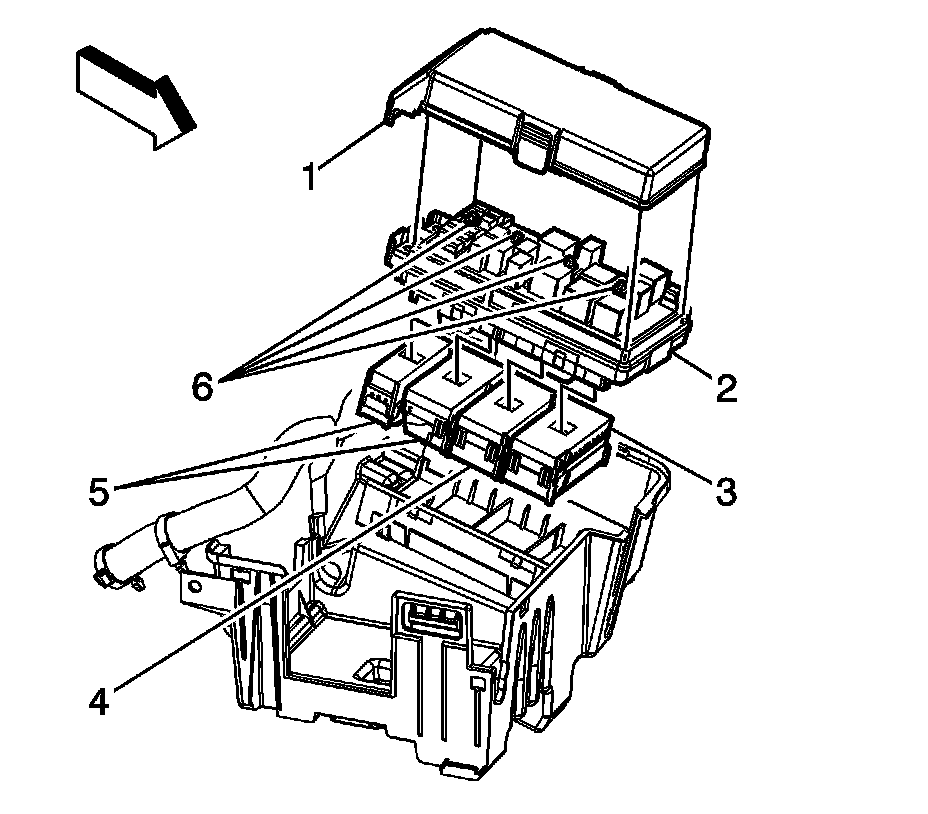 1
6
2
5
3
4