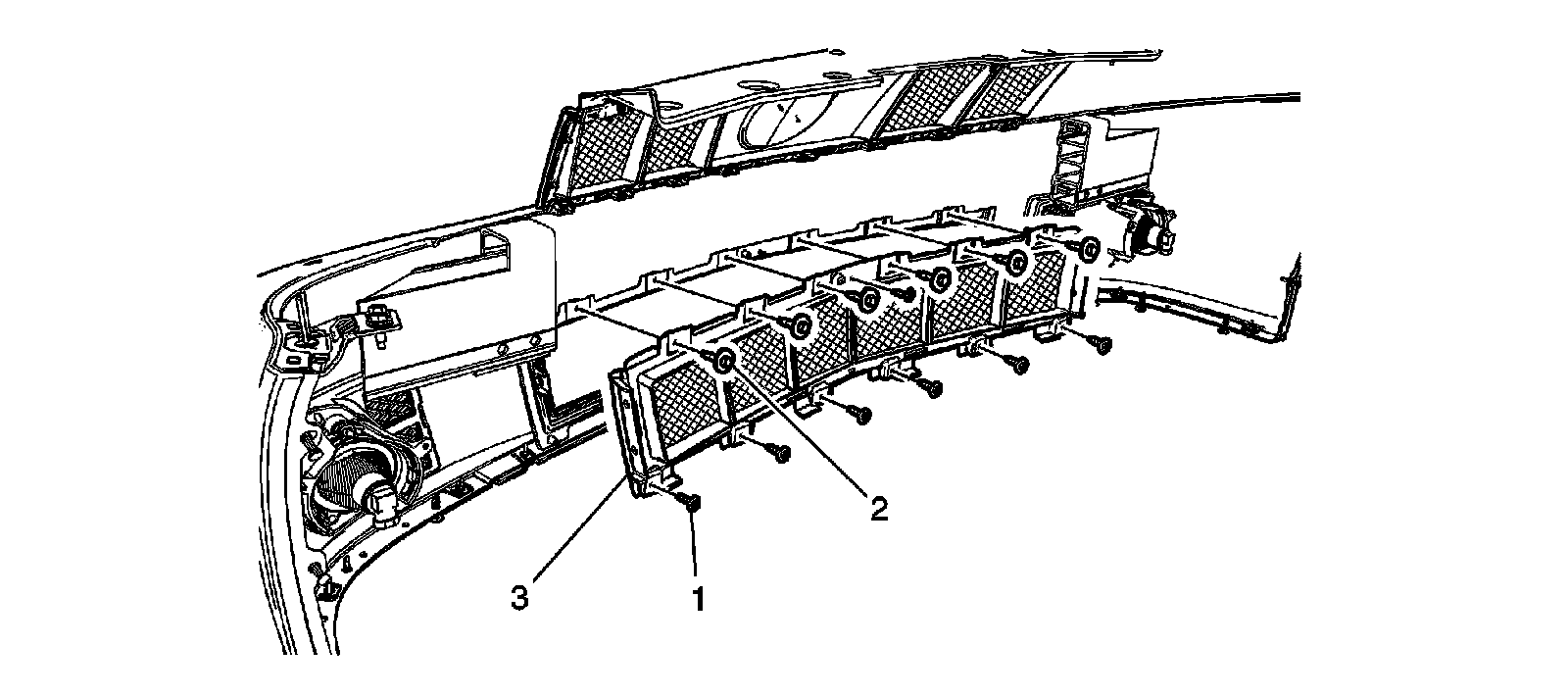 2
3
1