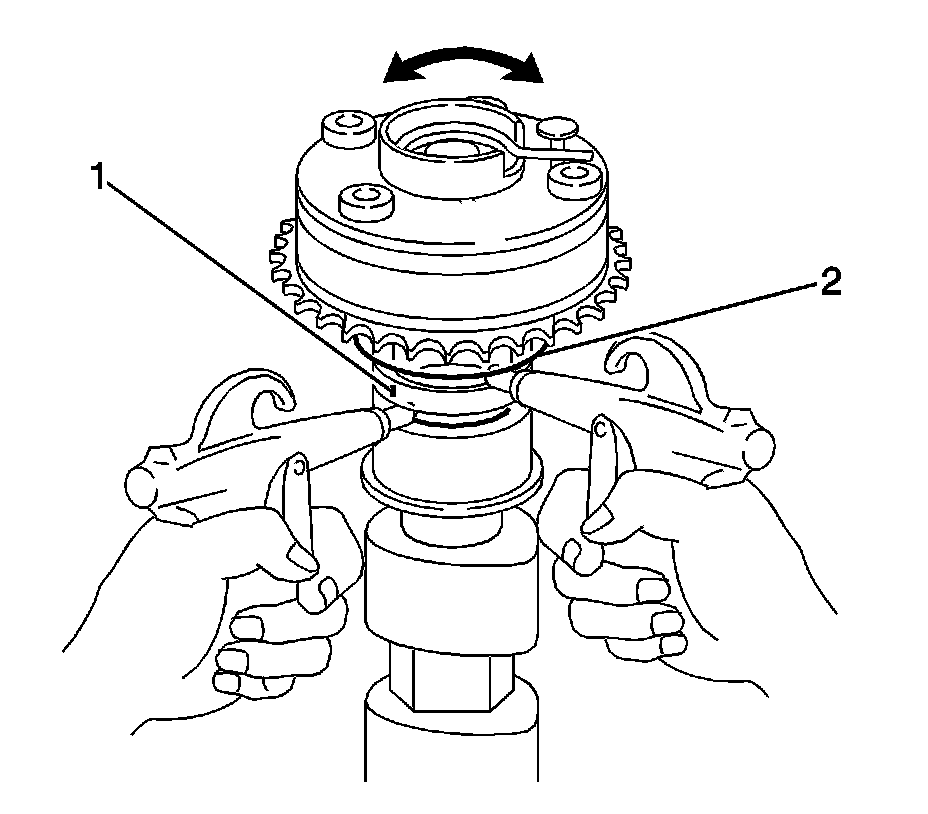 1

2