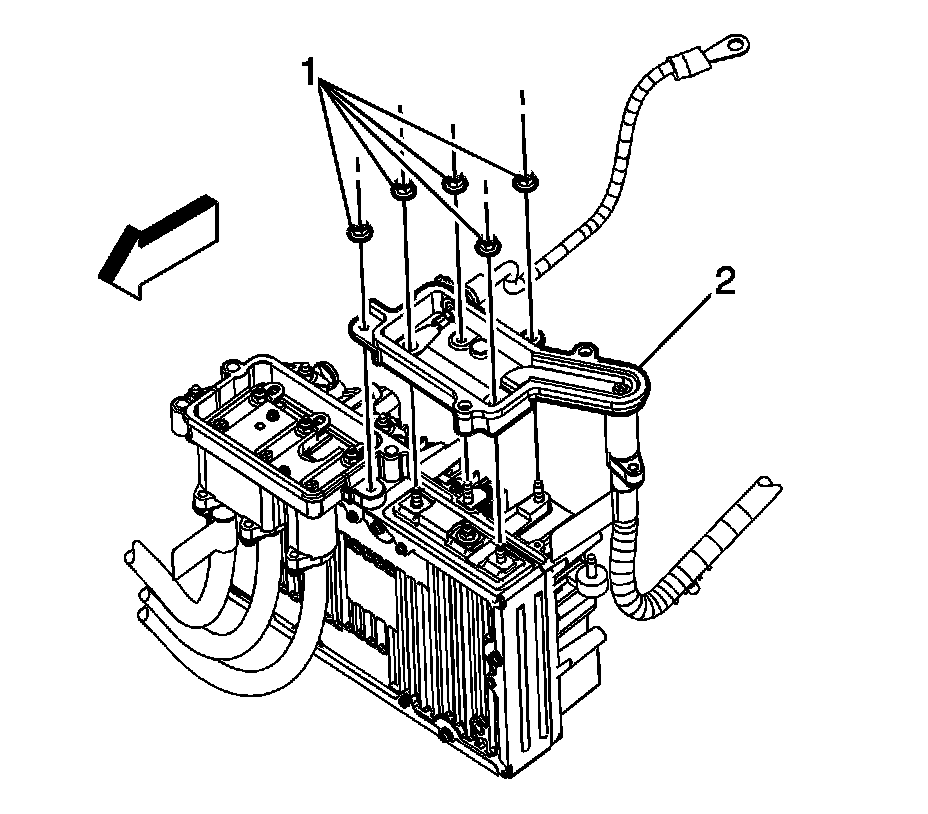 1
2