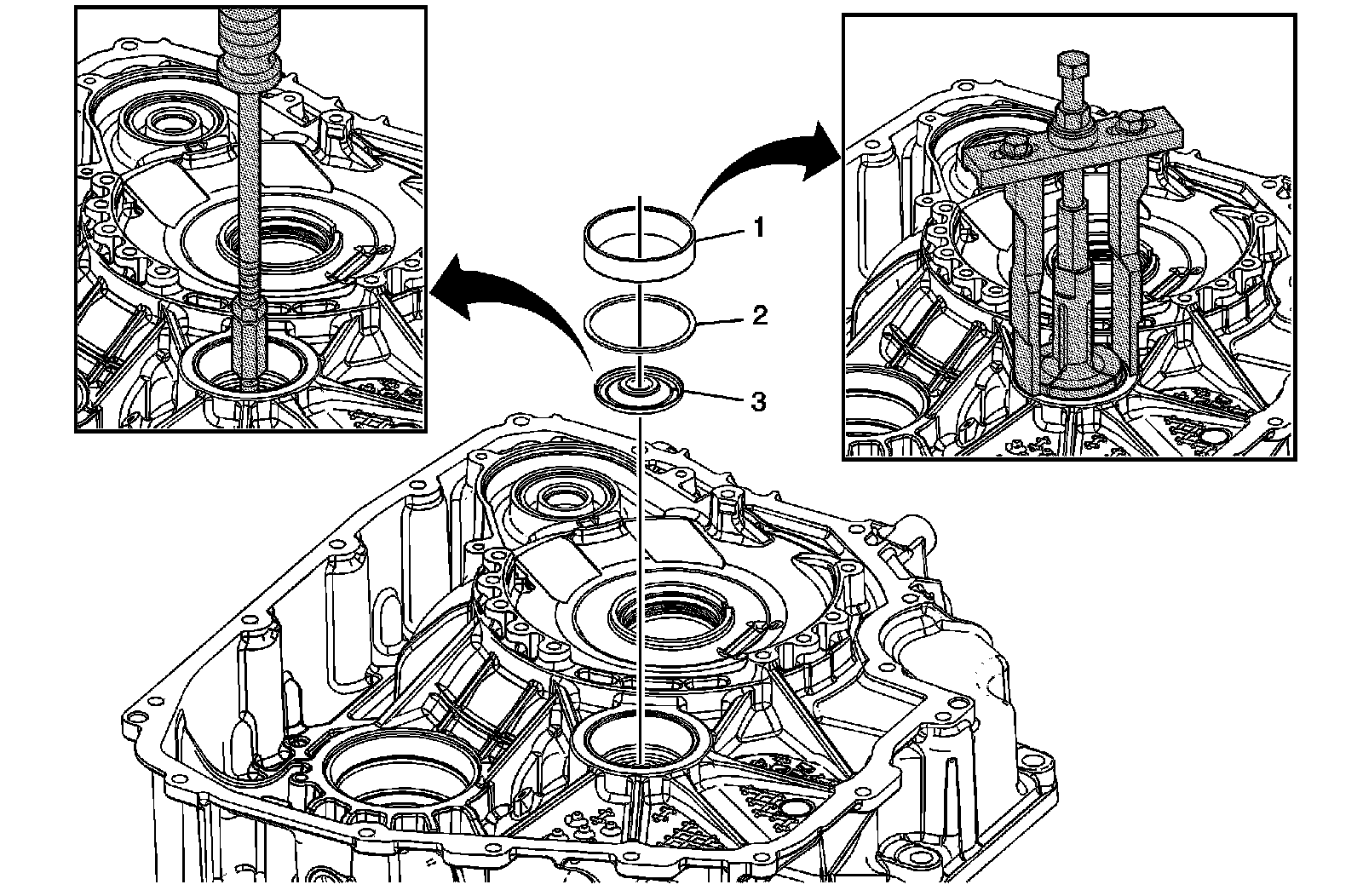 1
2
3