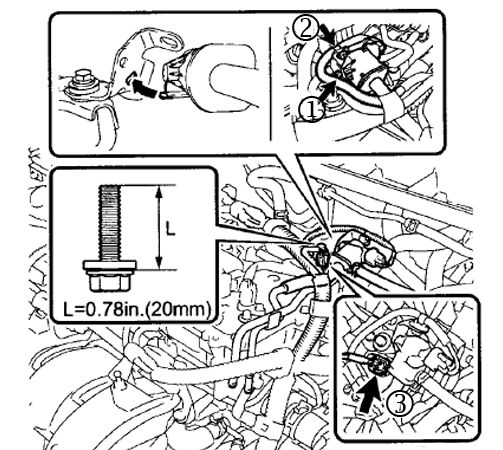 ②
①
L
L=0.78in.(20mm)
③