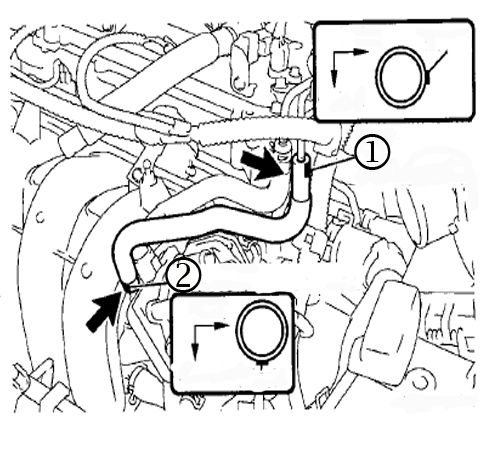 1
2