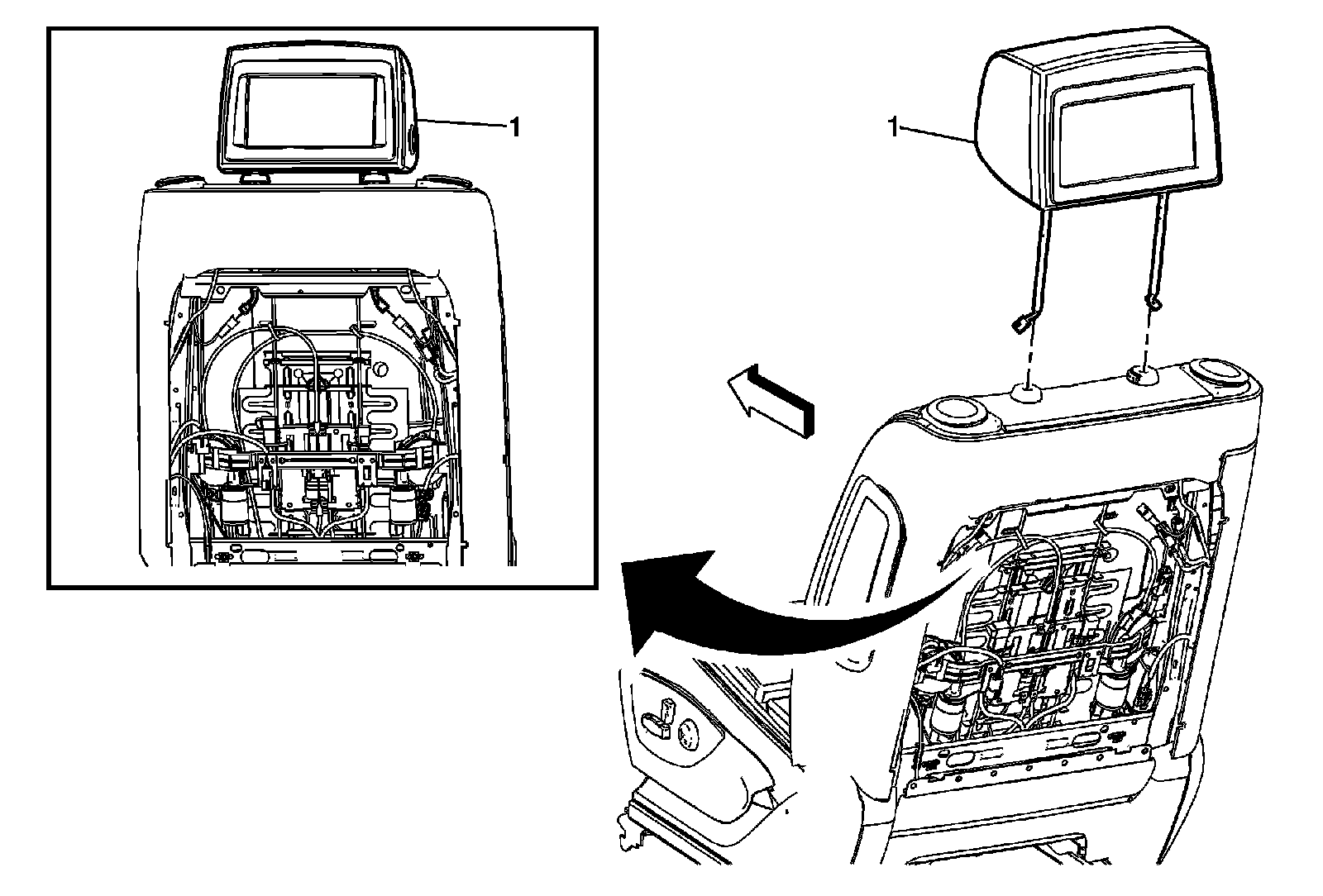 1

1