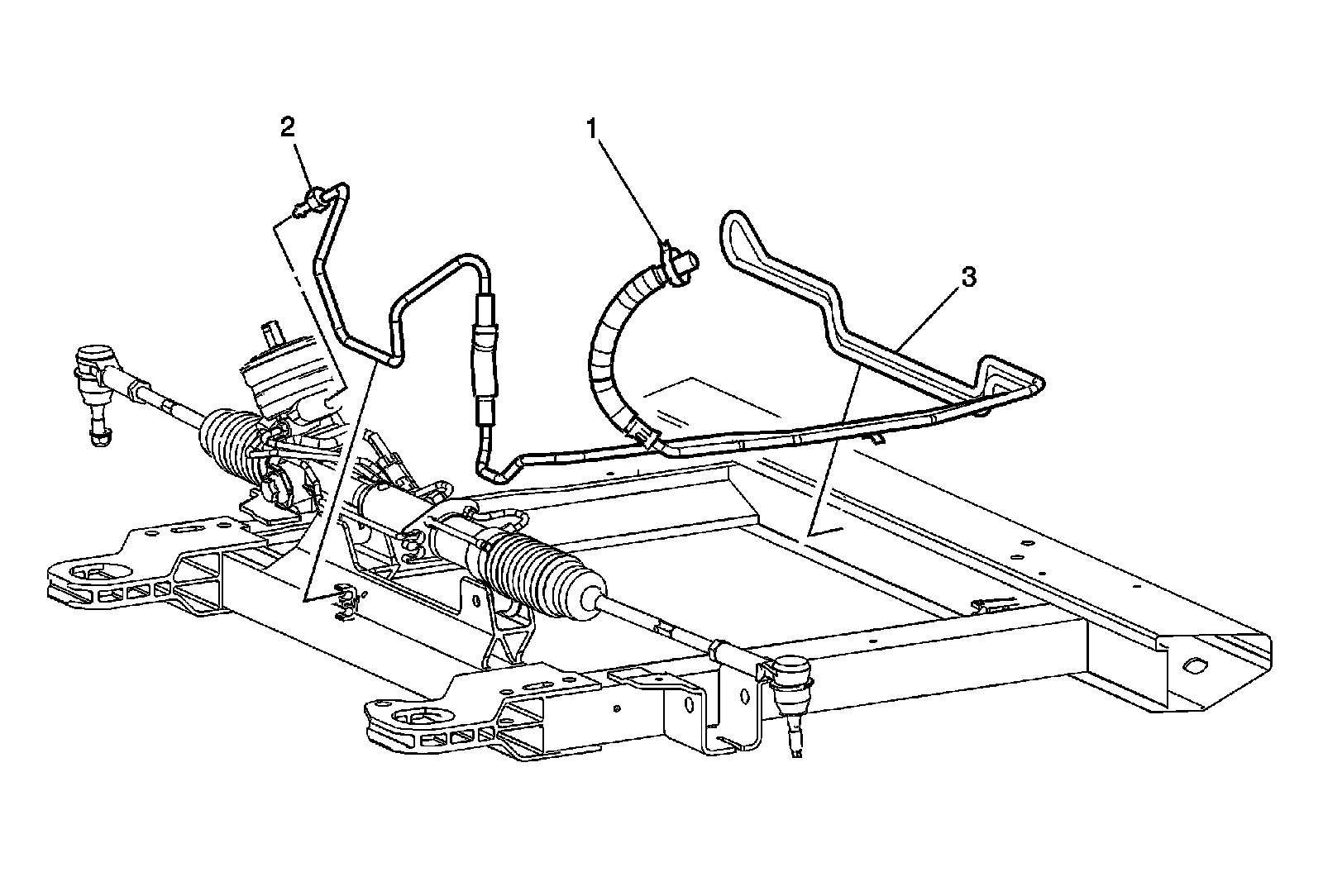 2
1
3