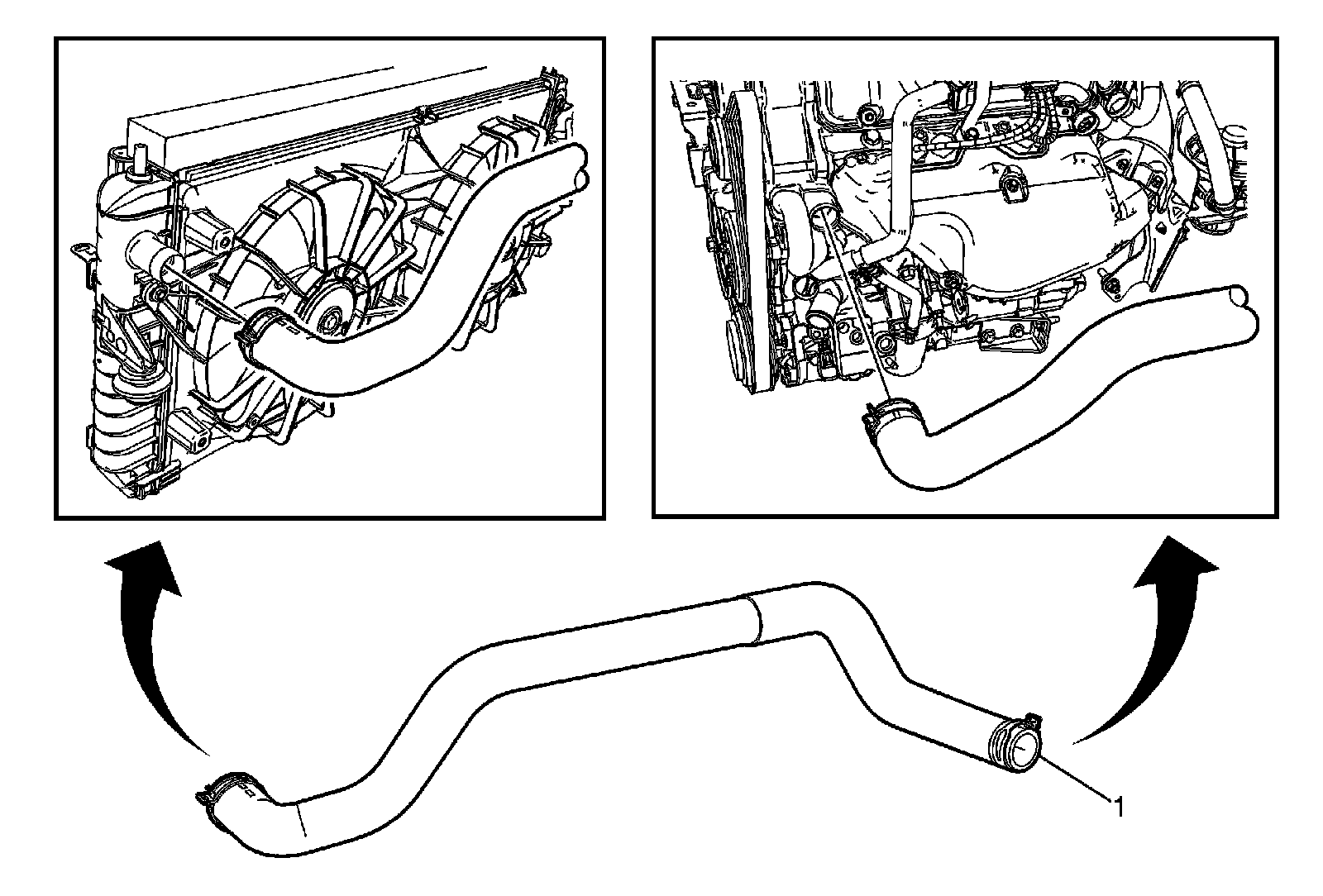 1