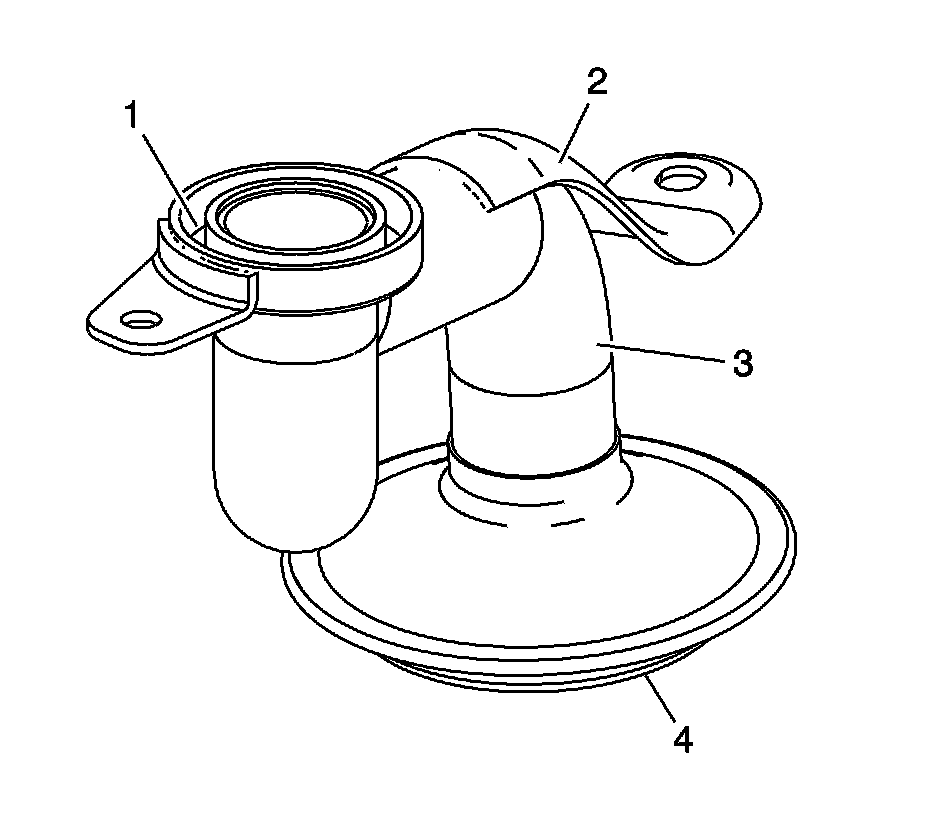 1
2
3
4