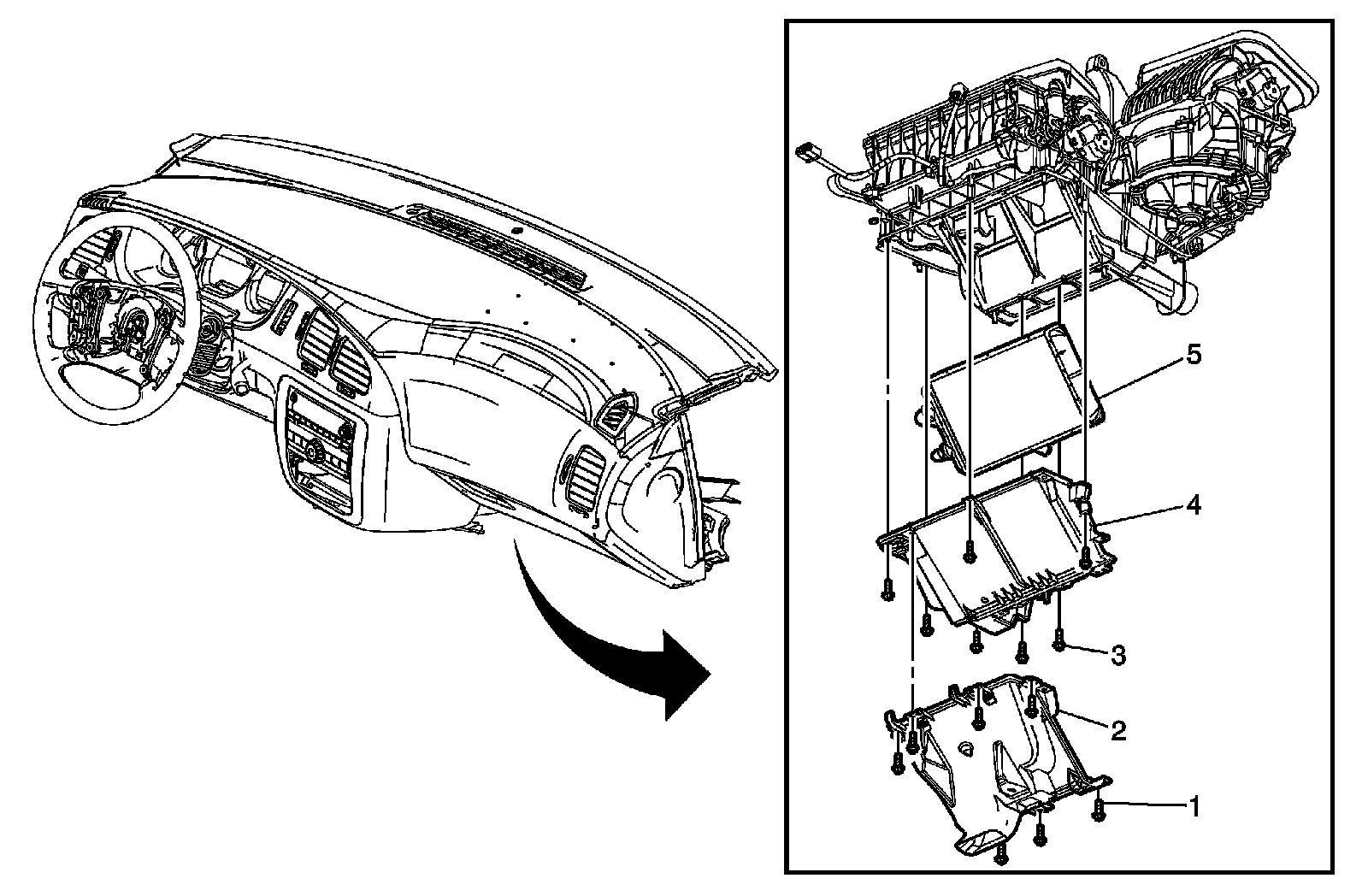 5
4
3
2
1