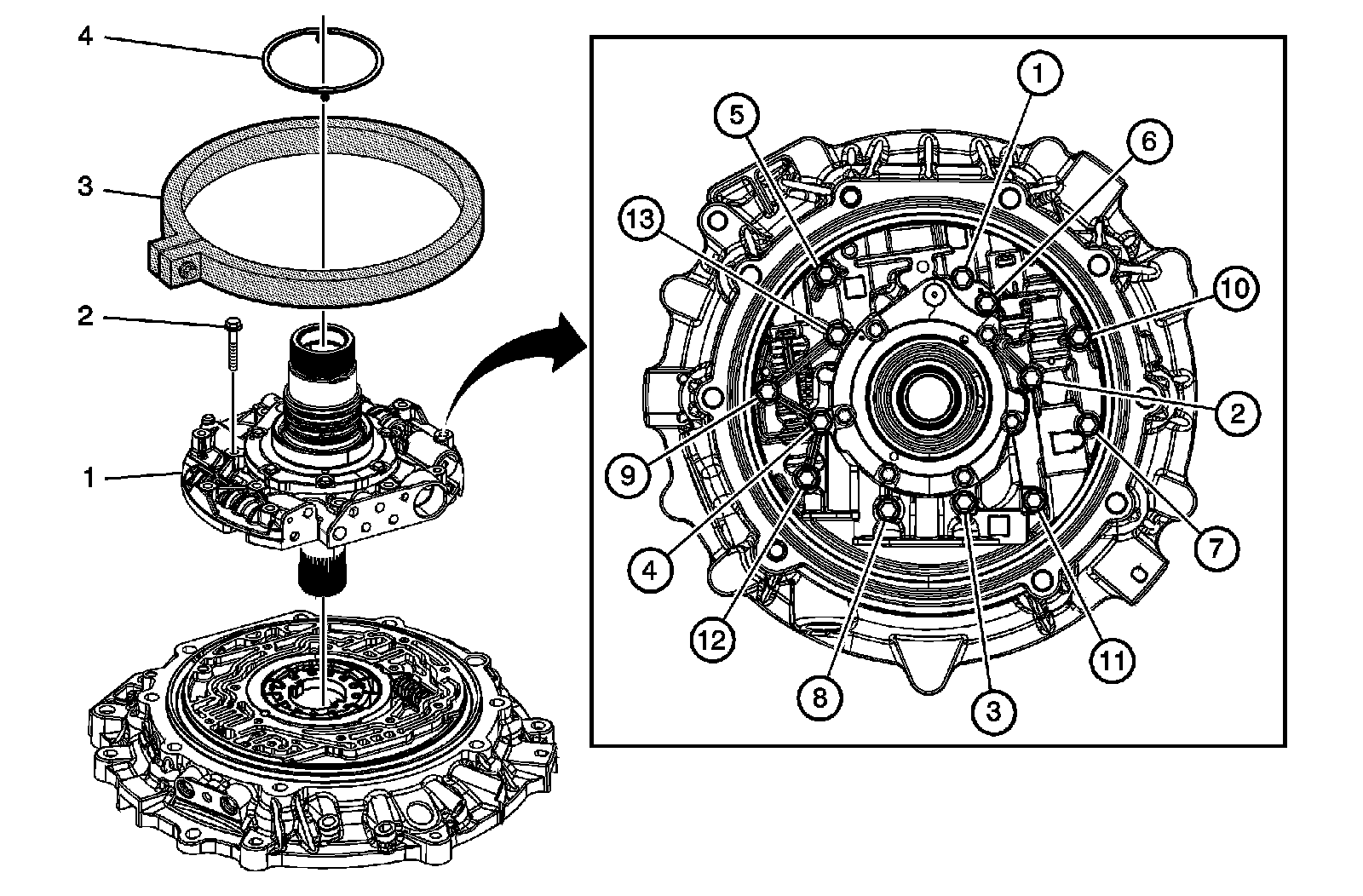 4
3
2
1
1
5
6
13
10
2
9
7
4
12
11
8
3