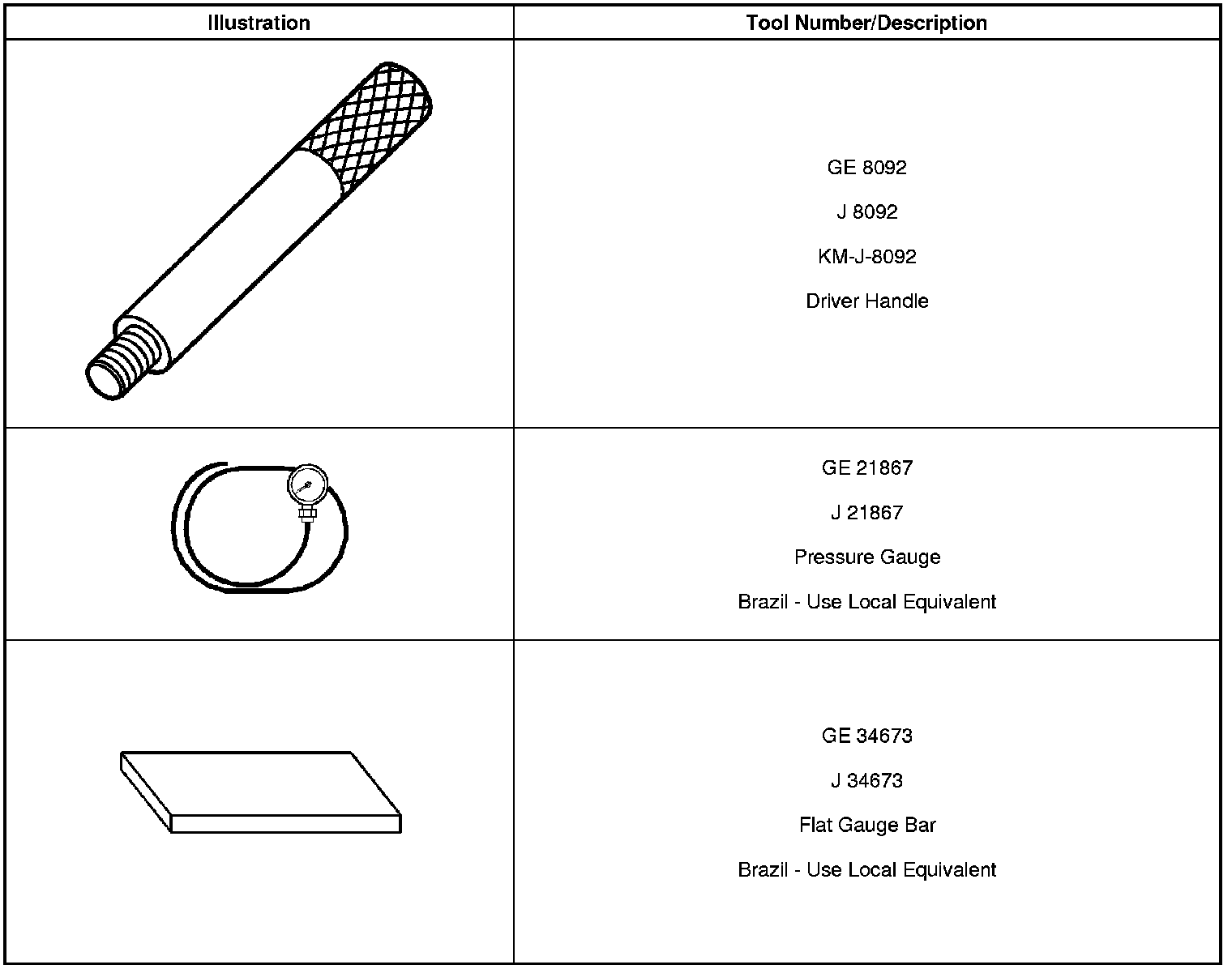 | Illustration | Tool Number/Description |
|---|---|
| | GE 8092<br>J 8092<br>KM-J-8092<br>Driver Handle |
| | GE 21867<br>J 21867<br>Pressure Gauge<br>Brazil - Use Local Equivalent |
| | GE 34673<br>J 34673<br>Flat Gauge Bar<br>Brazil - Use Local Equivalent |