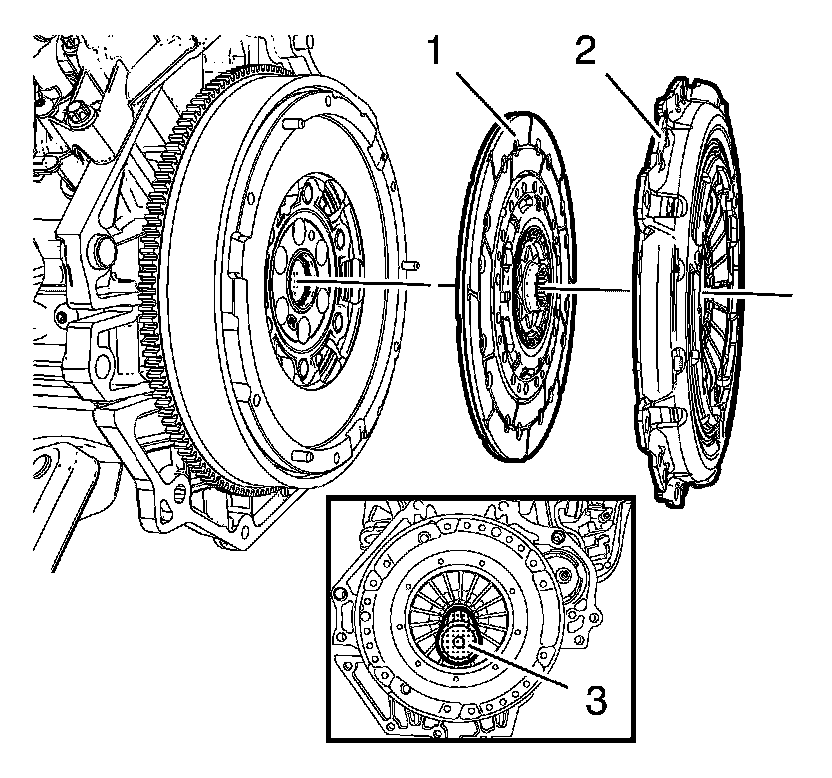 1
2
3