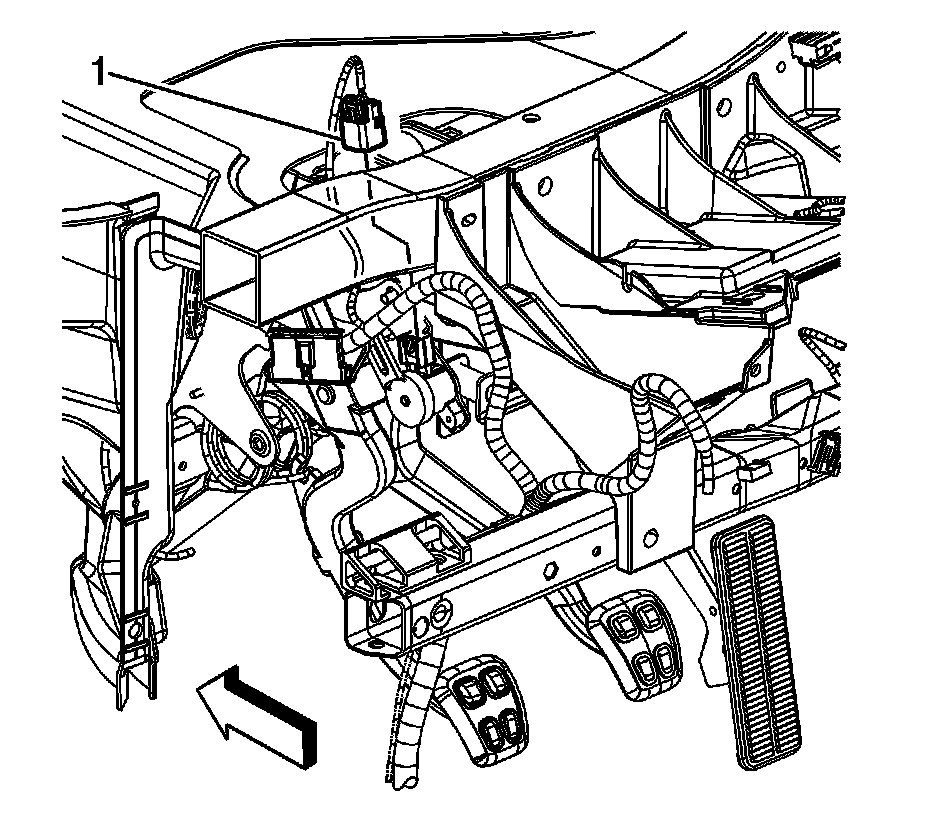 1