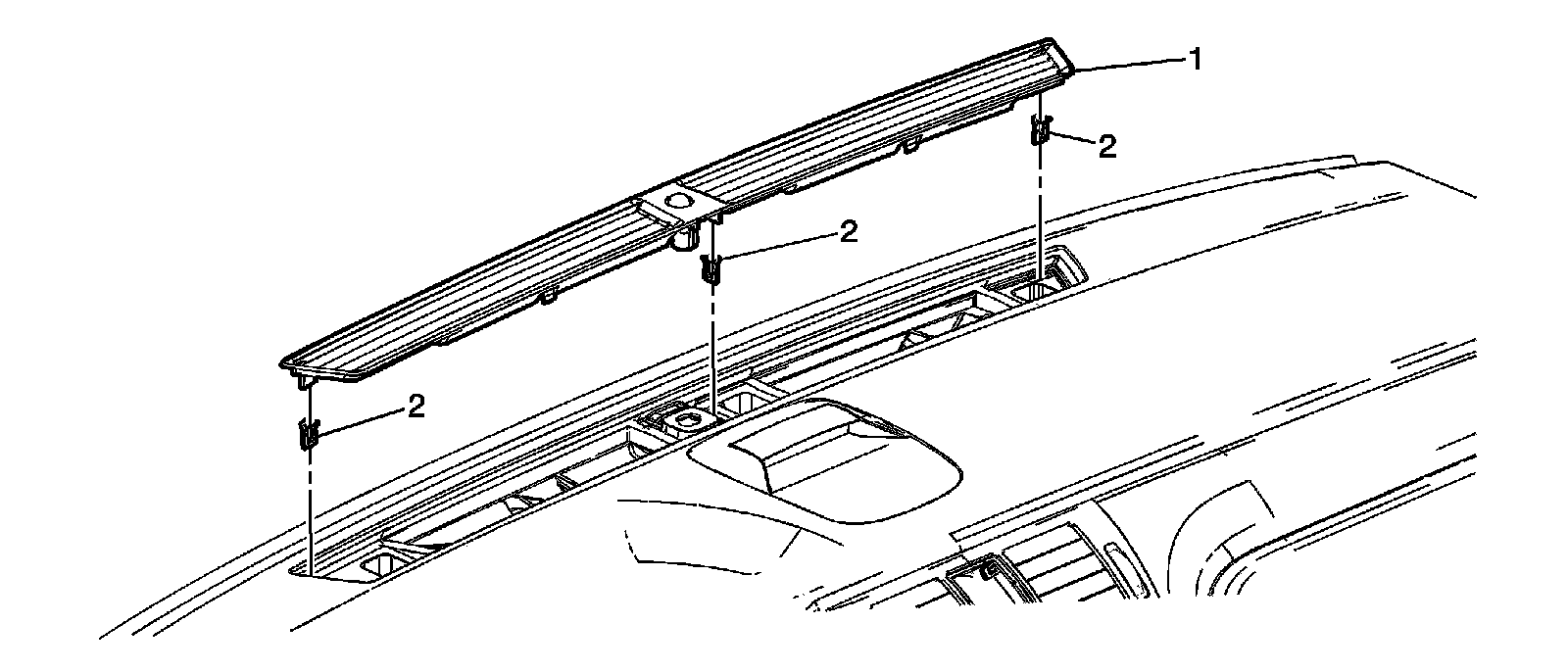 1
2
2
2