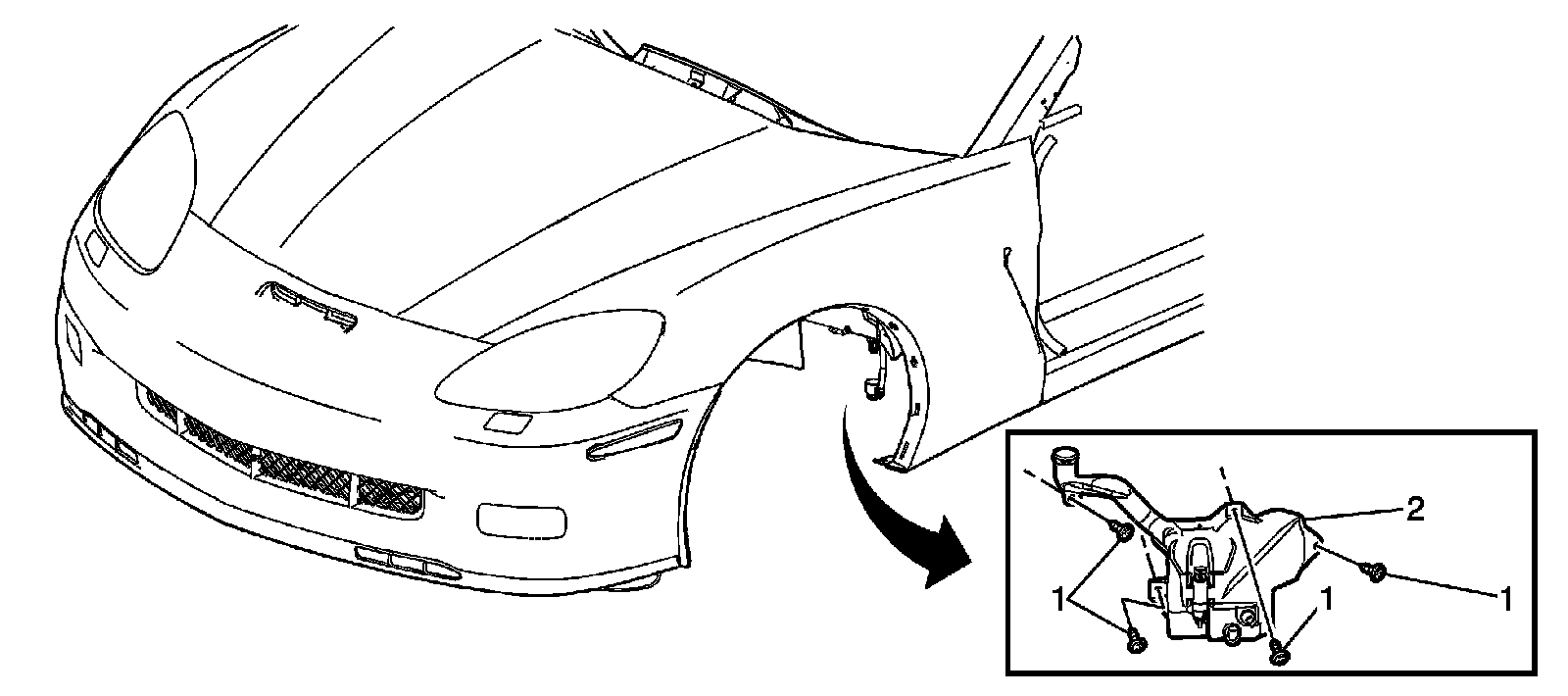 2
1
1
1