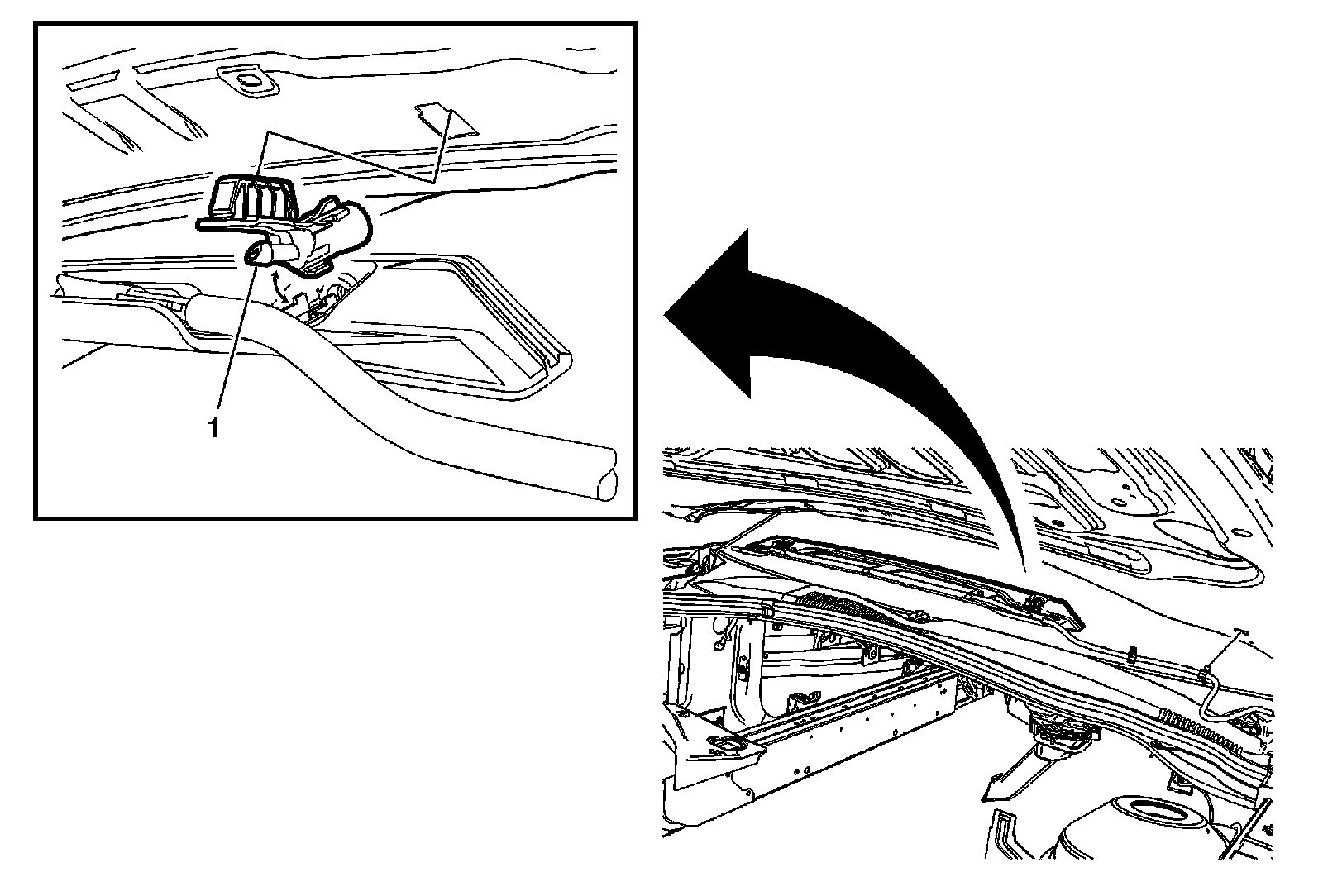 1