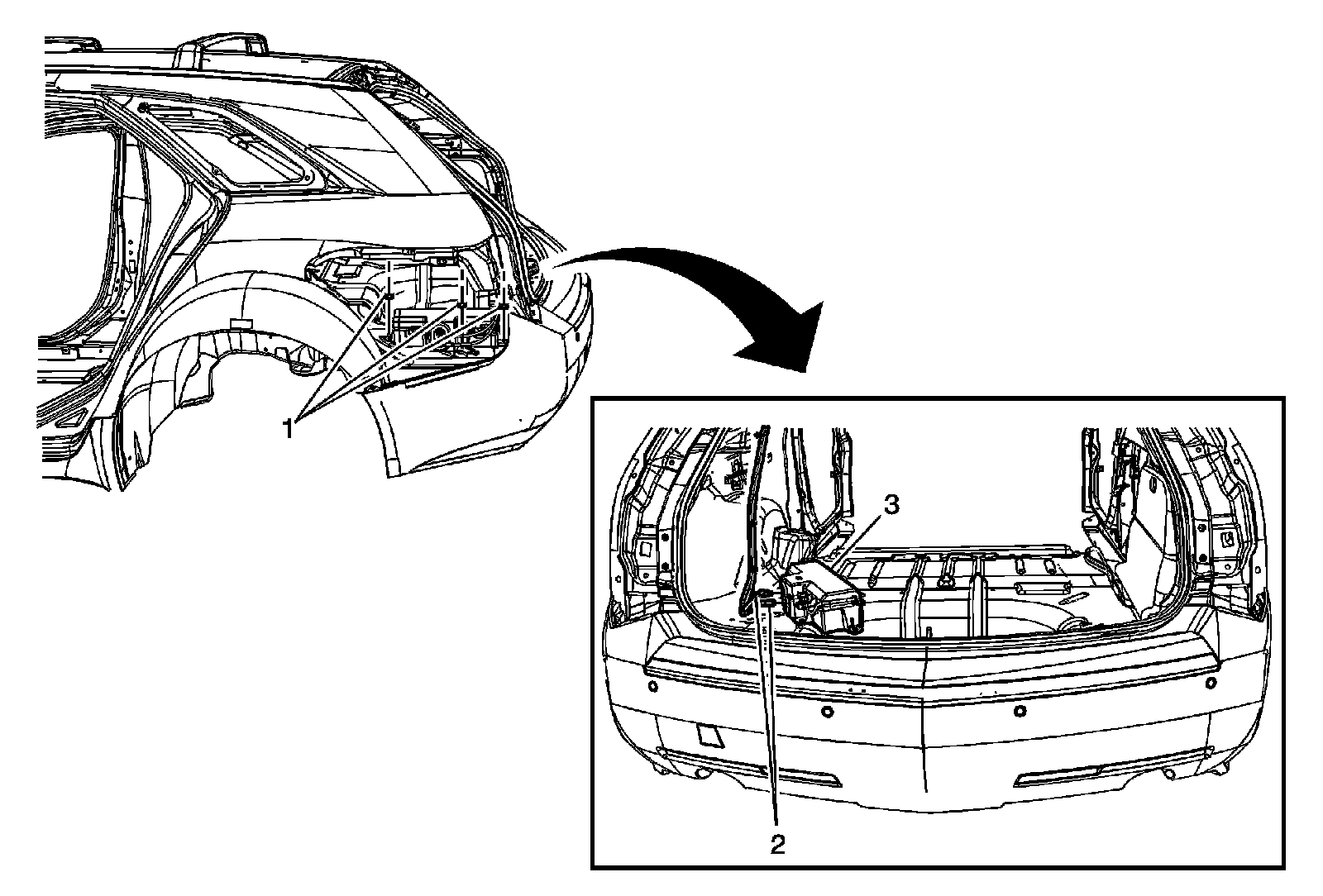 1

3

2