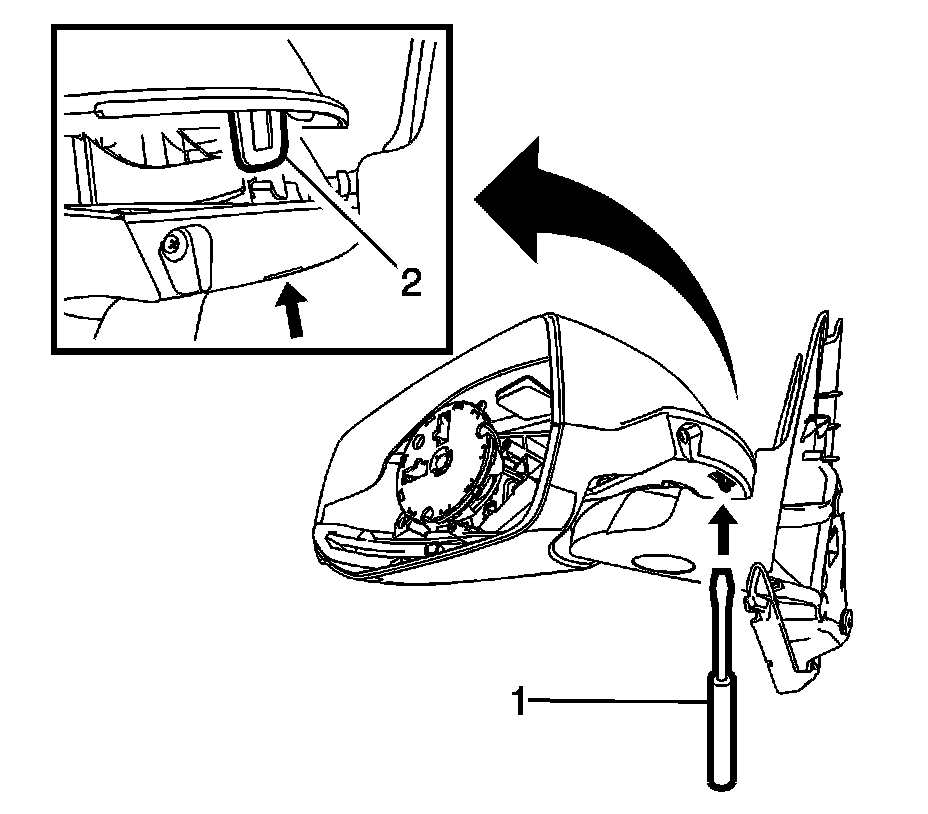 2
1