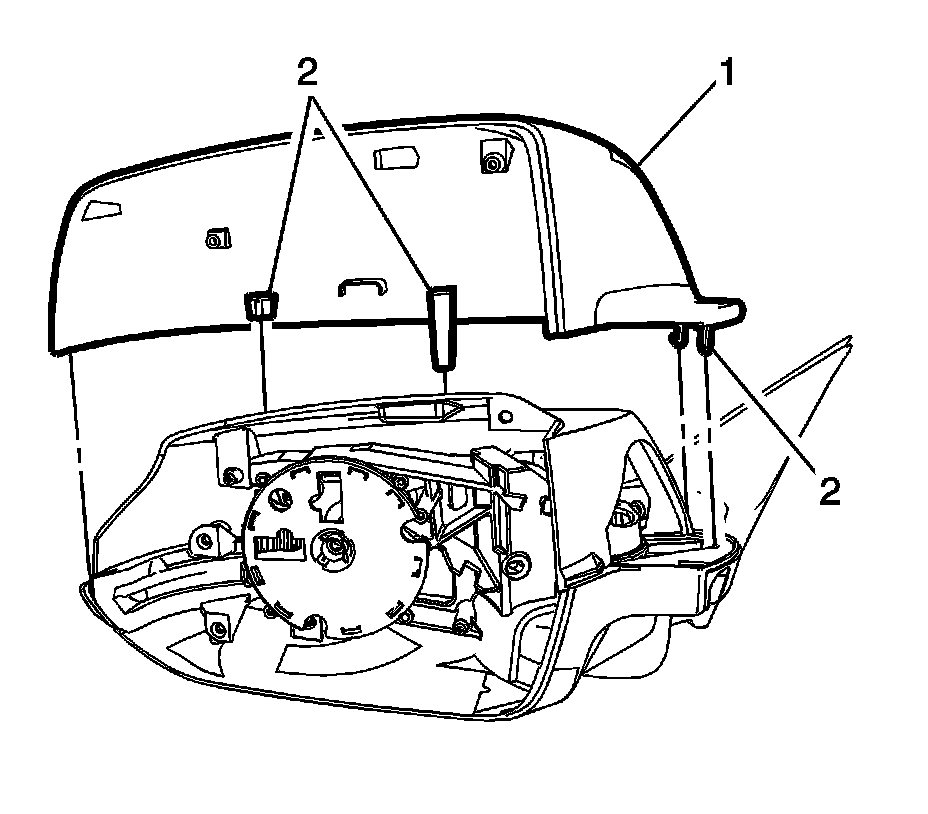 2
1
2