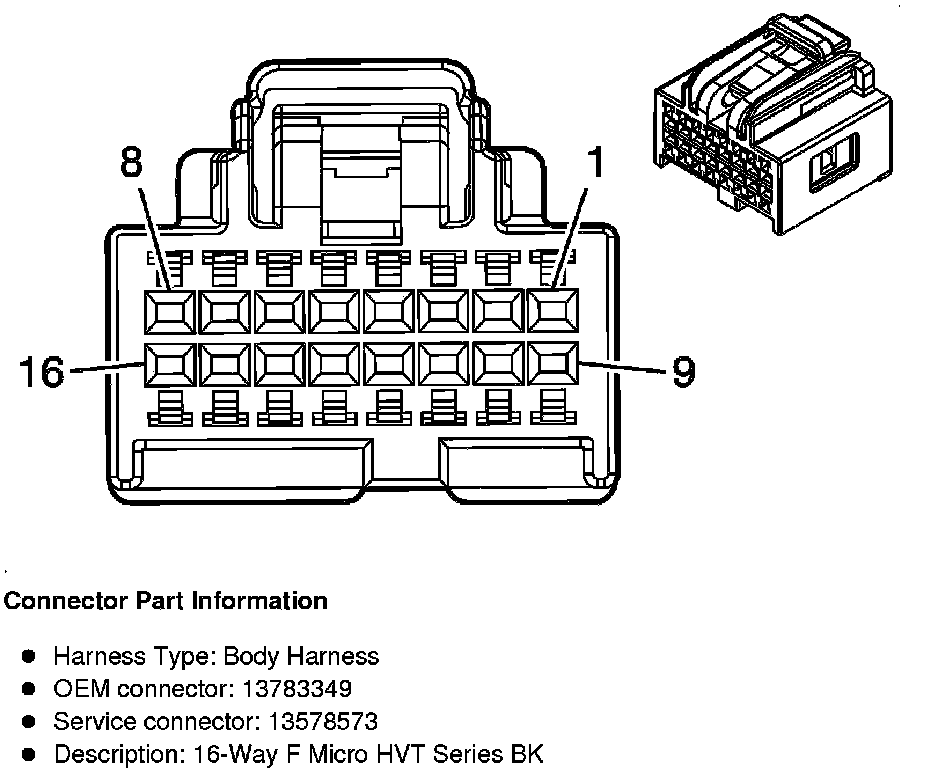 8
1
16
9

Connector Part Information

- Harness Type: Body Harness
- OEM connector: 13783349
- Service connector: 13578573
- Description: 16-Way F Micro HVT Series BK